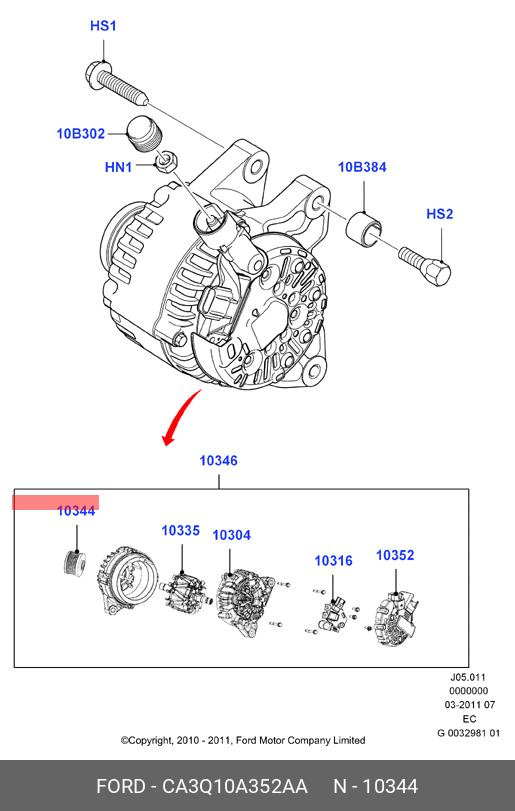 HS1

10B302

HN1

10B384

HS2

10346

10344

10335

10304

10316

10352

J05.011
0000000
03-2011 07
EC
G 0032981 01

©Copyright, 2010 - 2011, Ford Motor Company Limited

FORD - CA3Q10A352AA N - 10344