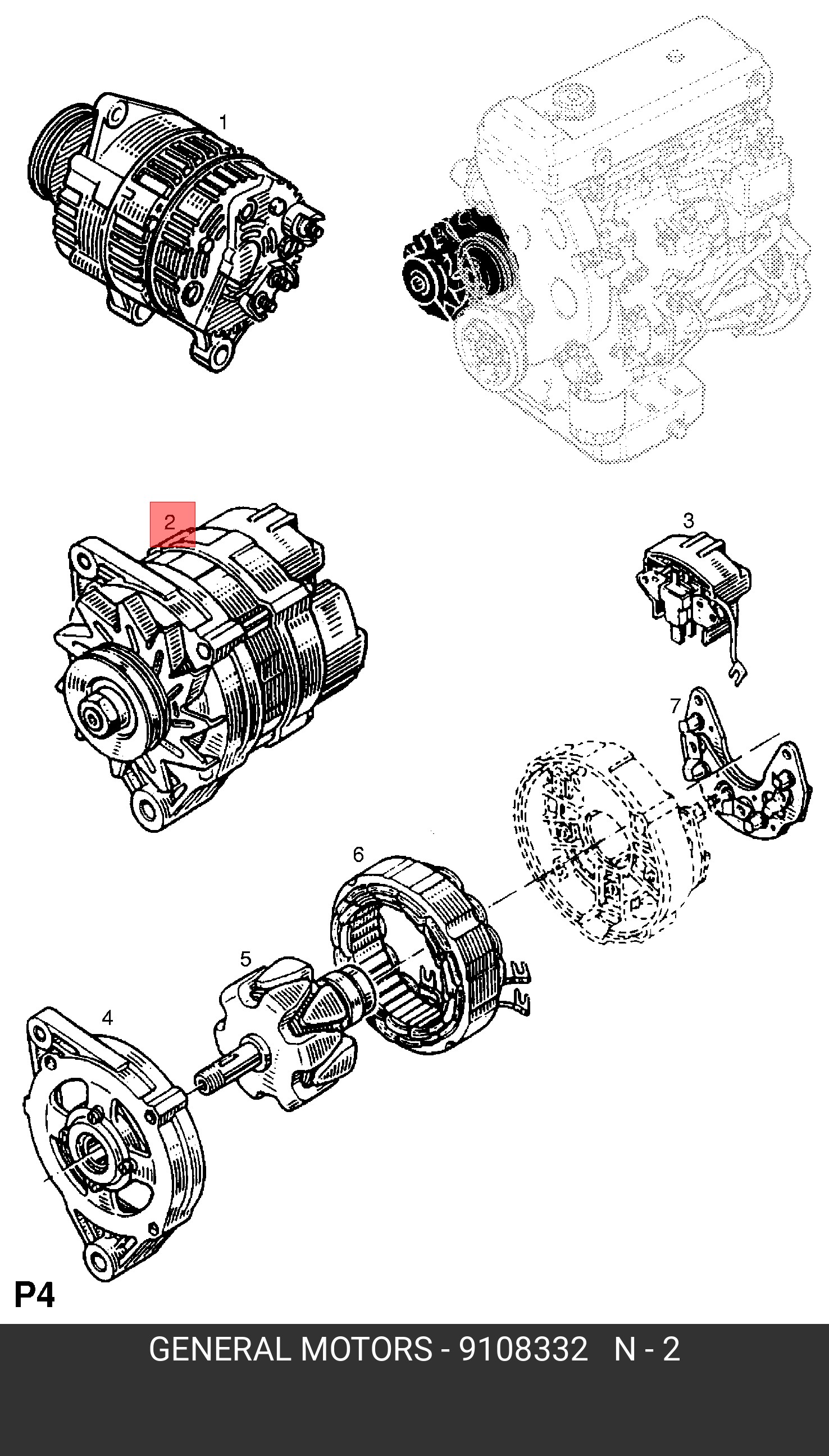 1

2

3

7

6

5

4

P4

GENERAL MOTORS - 9108332 N - 2