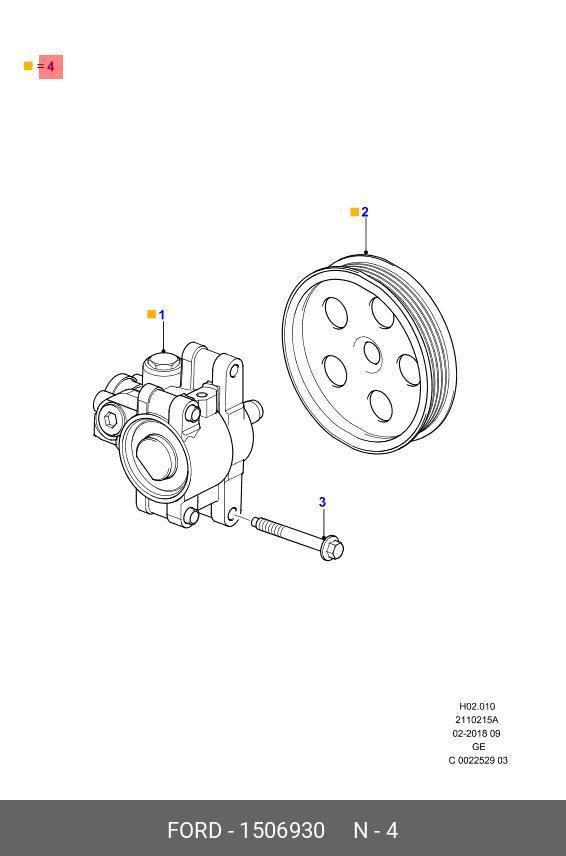 = 4

2

1

3

H02.010
2110215A
02-2018 09
GE
C 0022529 03

FORD - 1506930 N - 4