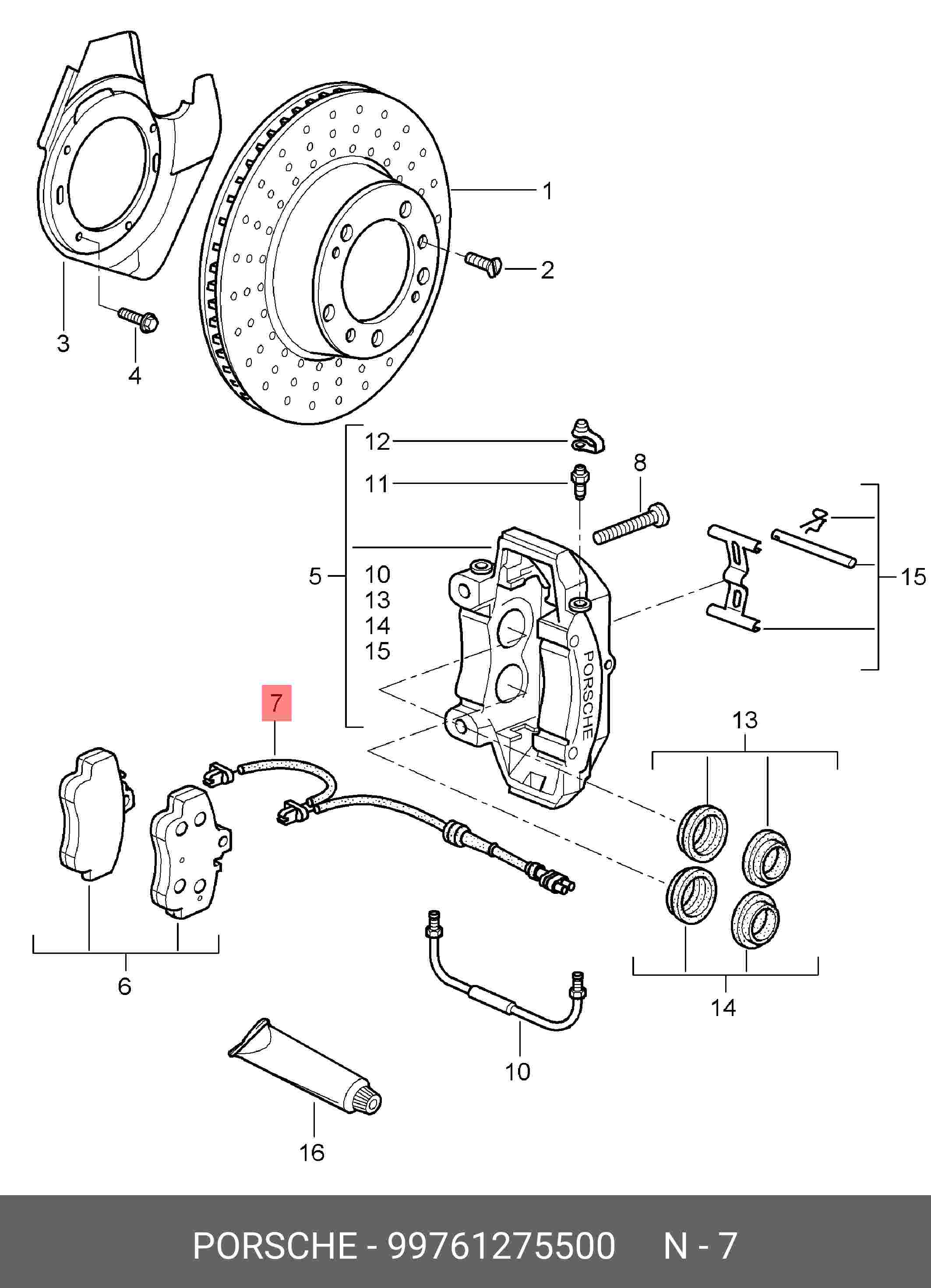 1
2
3
4
12
11
8
5
10
13
14
15
15
PORSCHE
7
13
6
14
10
16
PORSCHE - 99761275500 N - 7