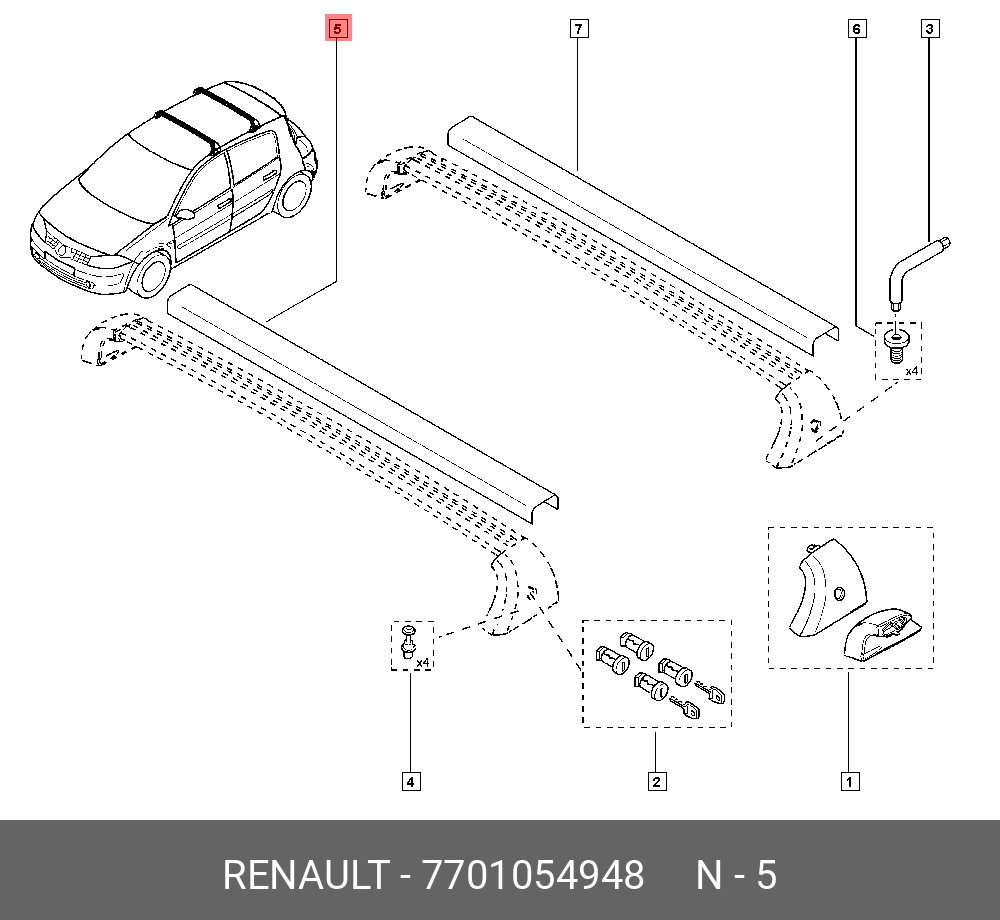 5
7
6
3
x4
x4
4
2
1
RENAULT - 7701054948 N - 5