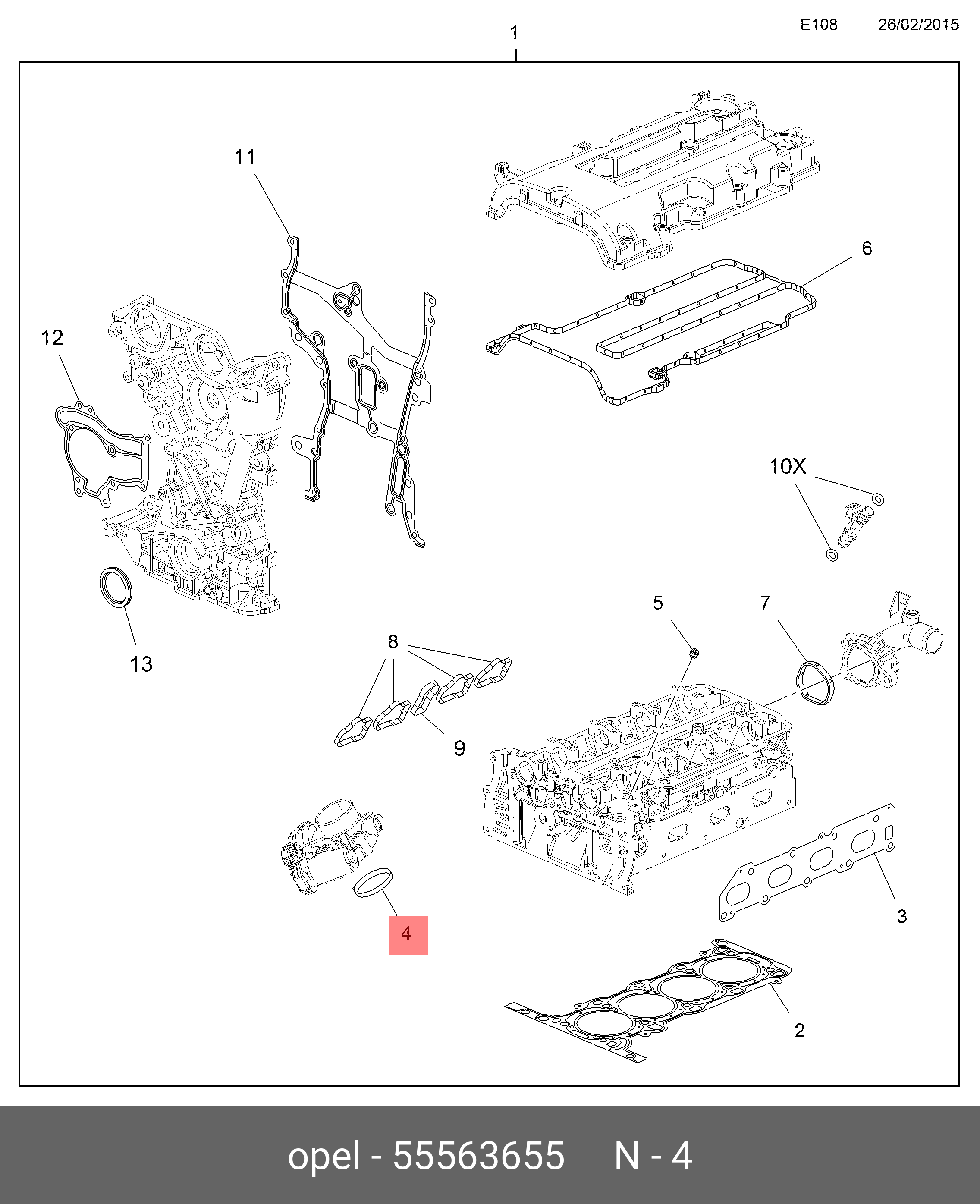 E108 26/02/2015

1

11

6

12

10X

13

5

7

8

9

4

3

2

opel - 55563655 N - 4