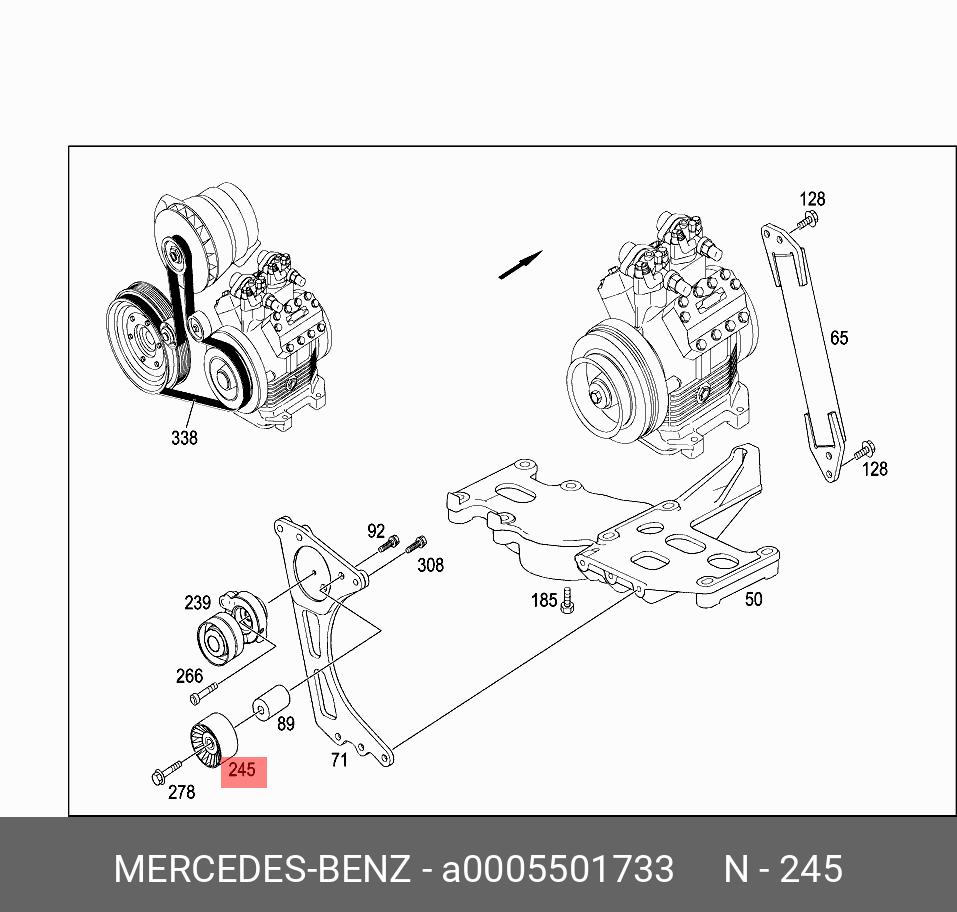 128
65
128
338
92
308
239
185
50
266
89
71
245
278

MERCEDES-BENZ - a0005501733 N - 245