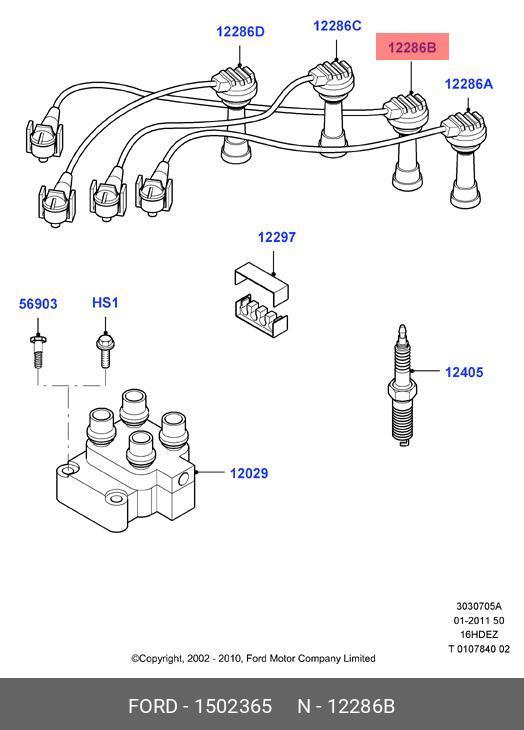 12286D
12286C
12286B
12286A
12297
56903
HS1
12405
12029
3030705A
01-2011 50
16HDEZ
T 0107840 02
©Copyright, 2002 - 2010, Ford Motor Company Limited

FORD - 1502365 N - 12286B