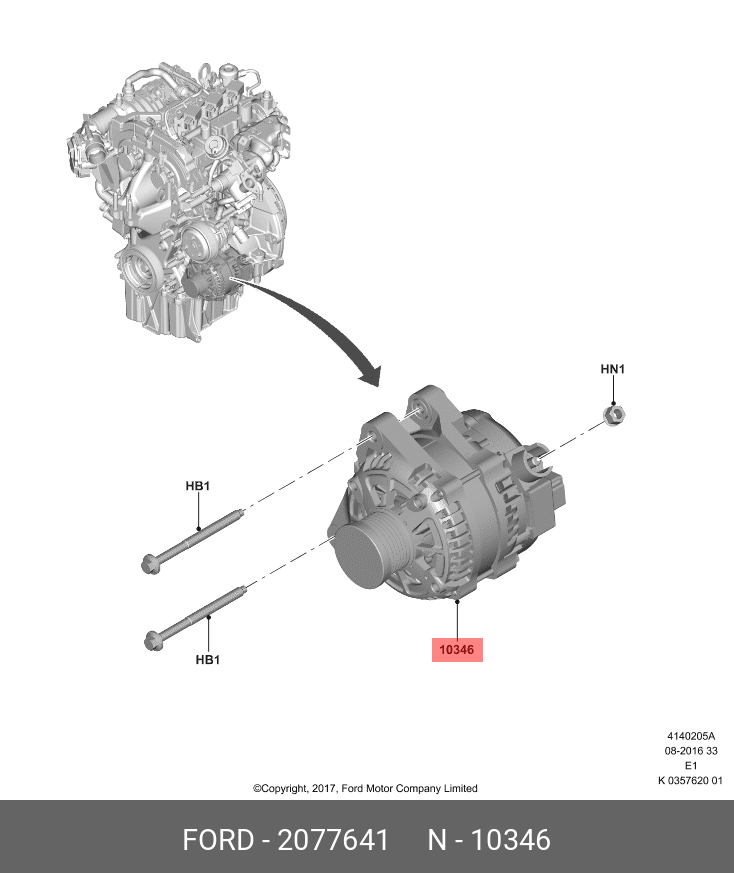 HN1

HB1

HB1

10346

4140205A
08-2016 33
E1
K 0357620 01

©Copyright, 2017, Ford Motor Company Limited

FORD - 2077641 N - 10346