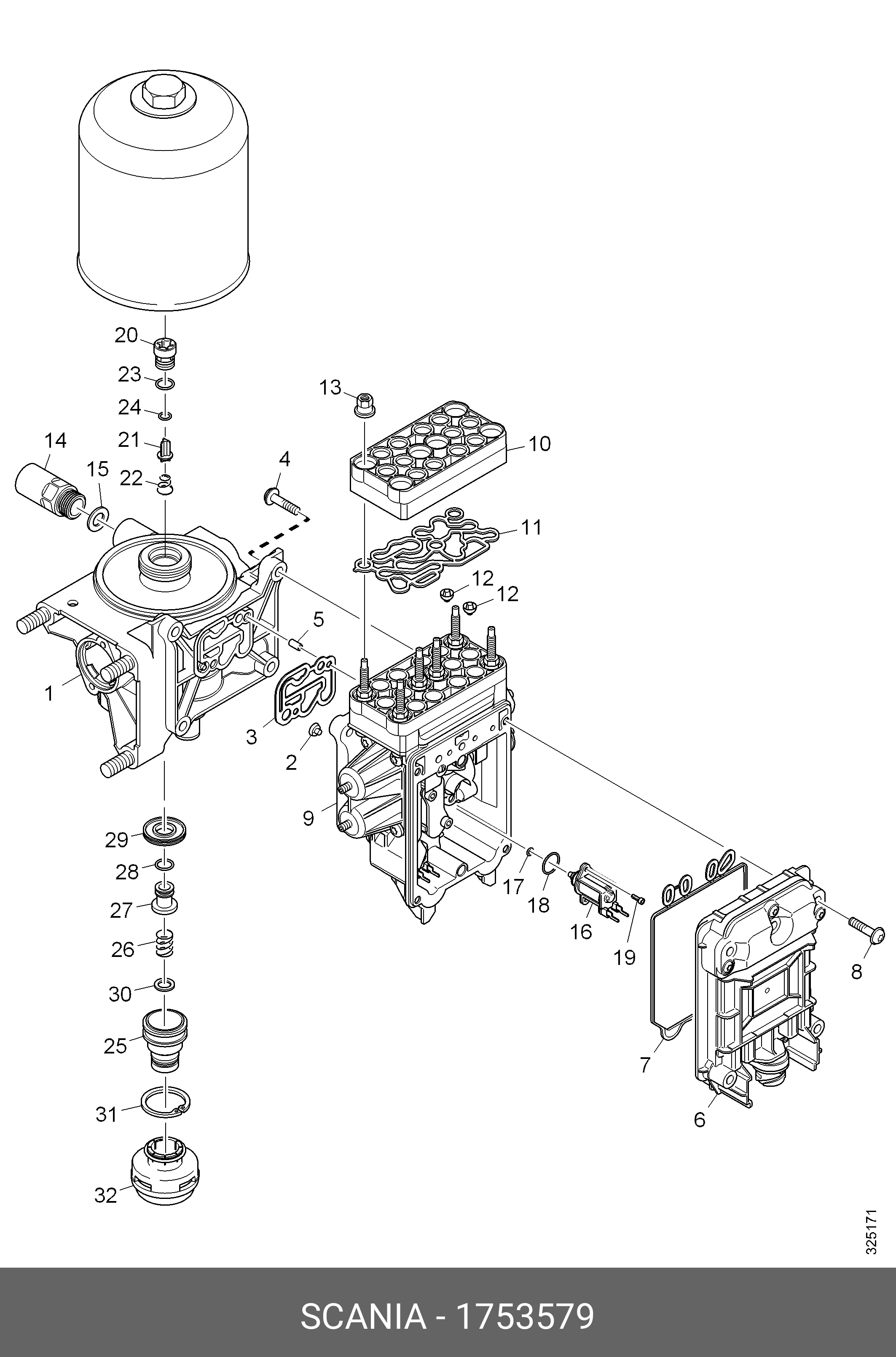 20
23
24
21
22
14
15
4
13
10
11
12
12
5
1
3
2
9
29
28
27
26
30
25
31
32
17
18
16
19
7
6
8
325171

SCANIA - 1753579