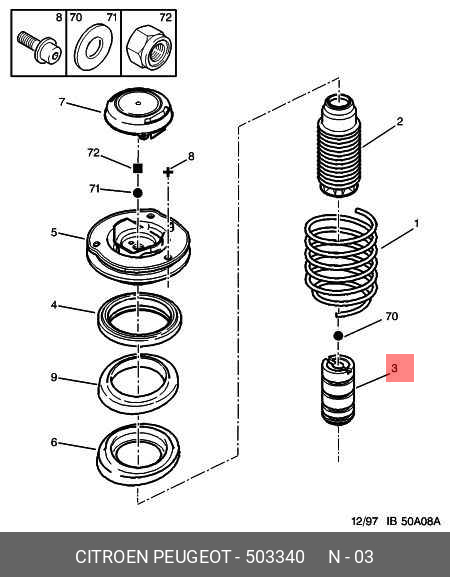 8
70
71
72

7
72
8
71
5
4
9
6
2
1
70
3

12/97 IB 50A08A

CITROEN PEUGEOT - 503340 N - 03