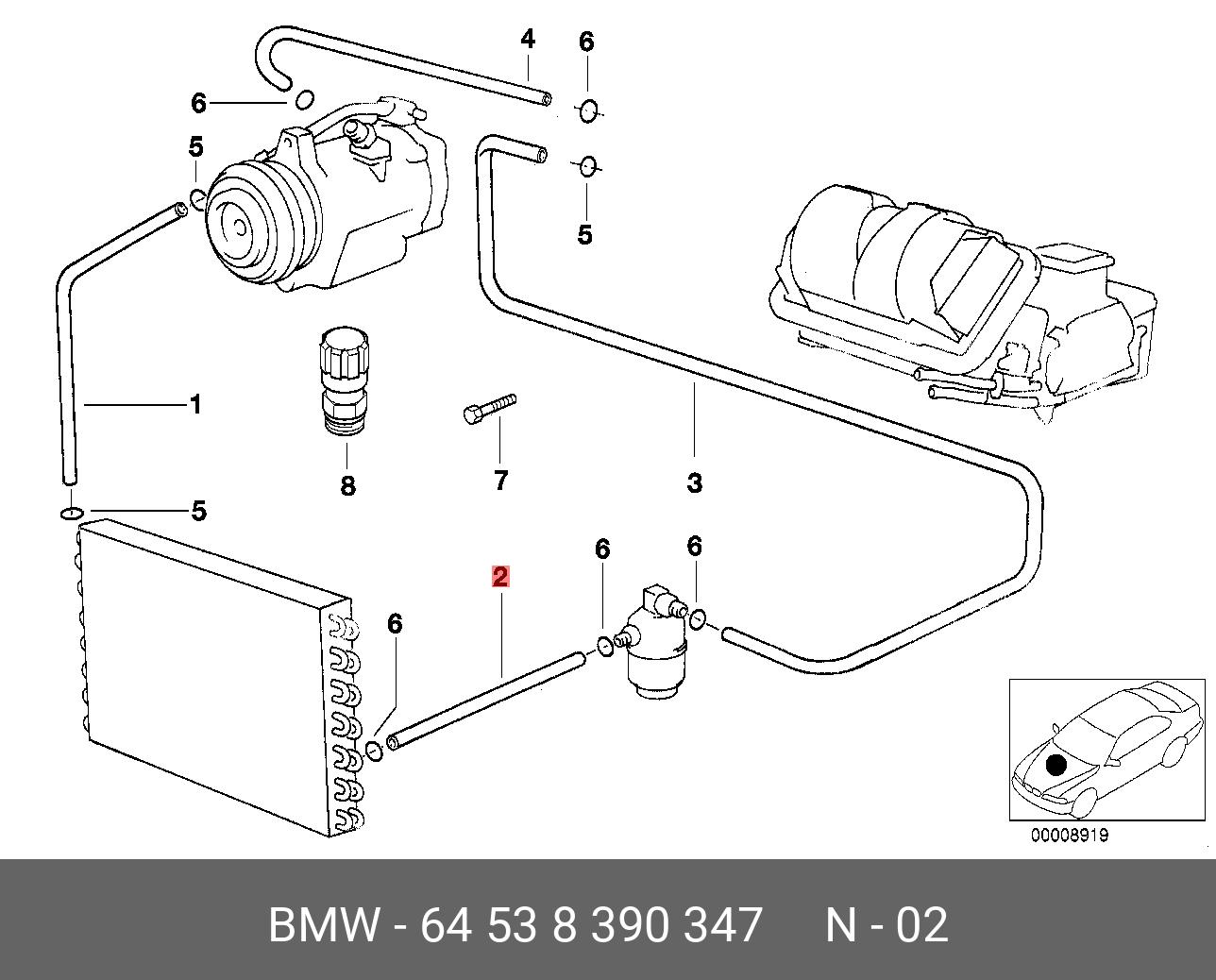 4
6
6
5
5
1
8
7
3
5
2
6
6
6
00008919
BMW - 64 53 8 390 347 N - 02