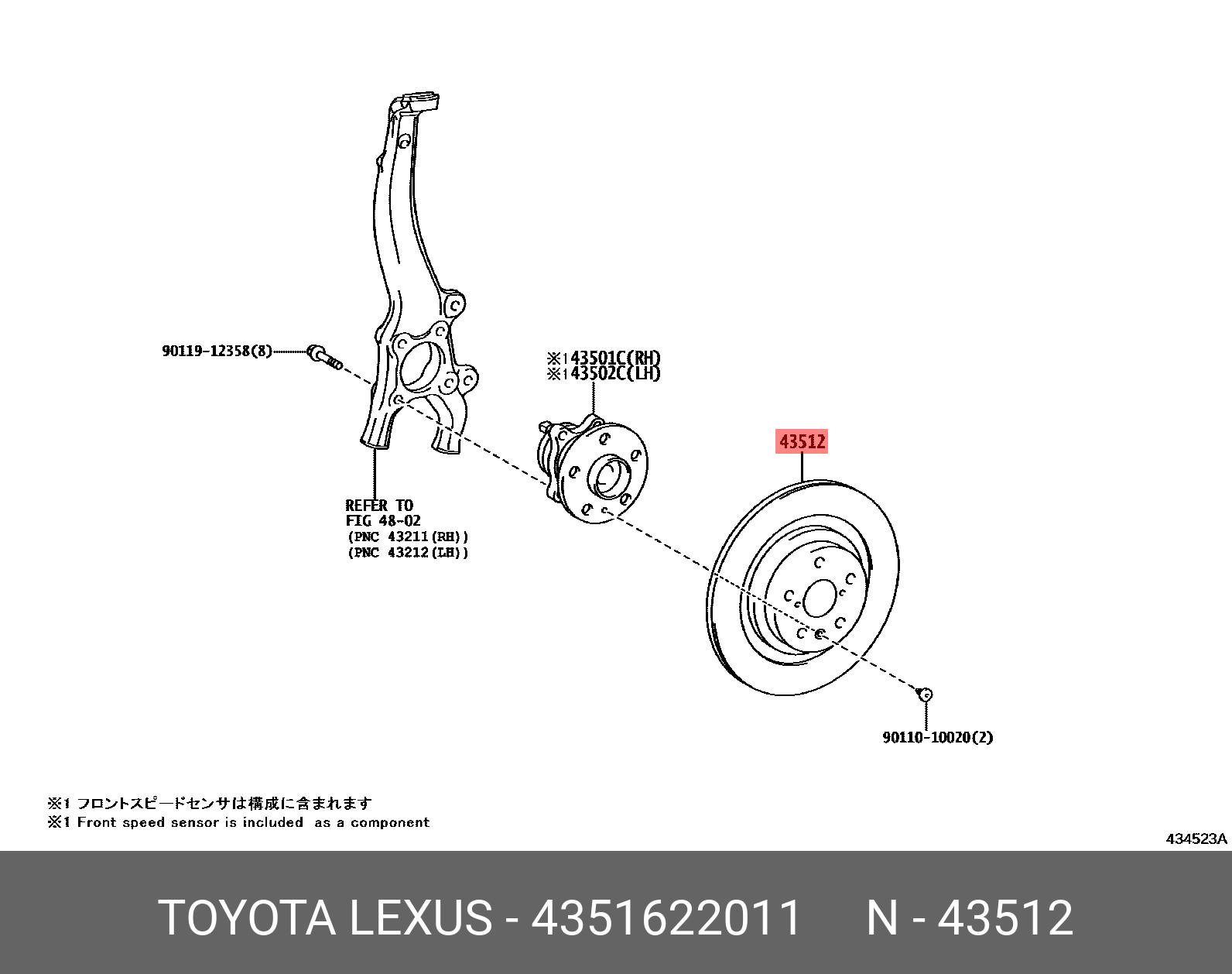 90119-12358(8)

※1 43501C(RH)
※1 43502C(LH)

43512

REFER TO
FIG 48-02
(PNC 43211(RH))
(PNC 43212(LH))

90110-10020(2)

※1 フロントスピードセンサは構成に含まれます
※1 Front speed sensor is included as a component

434523A

TOYOTA LEXUS - 4351622011 N - 43512