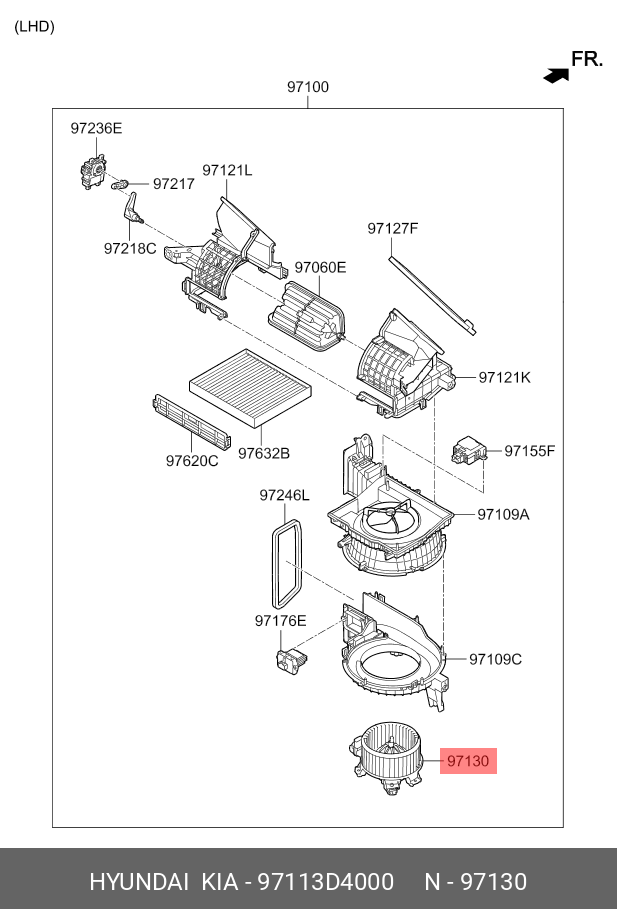 (LHD)

FR.

97100

97236E

97217

97121L

97218C

97127F

97060E

97121K

97620C

97632B

97155F

97246L

97109A

97176E

97109C

97130

HYUNDAI KIA - 97113D4000 N - 97130