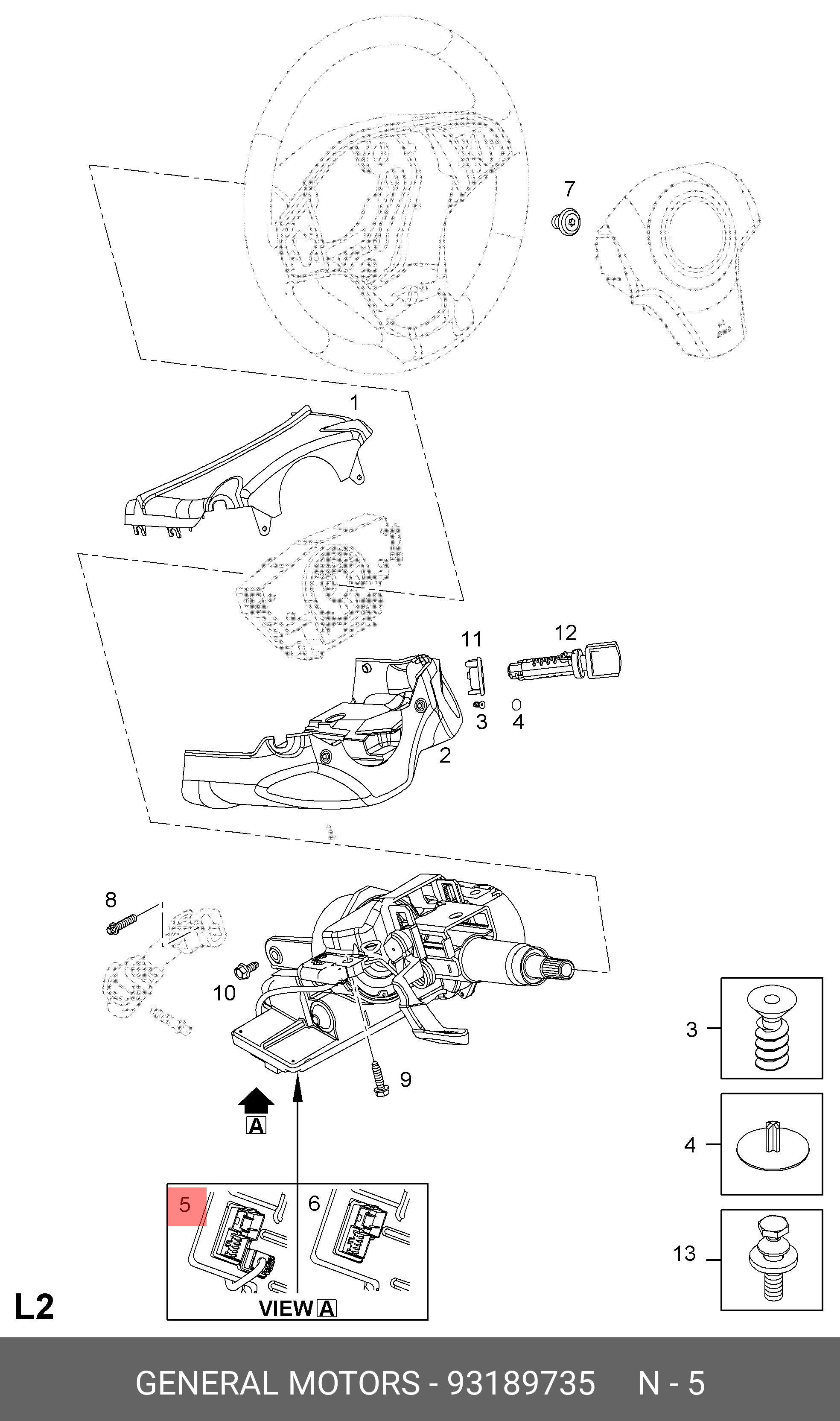 7

1

11

12

3

4

2

8

10

9

A

3

4

13

5

6

VIEW A

L2

GENERAL MOTORS - 93189735 N - 5