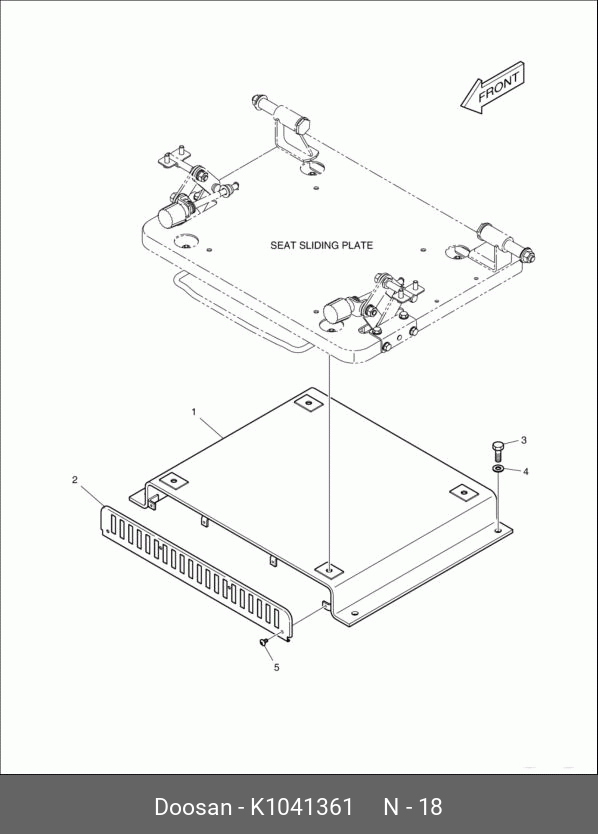 FRONT

SEAT SLIDING PLATE

1

2

3

4

5

Doosan - K1041361 N - 18