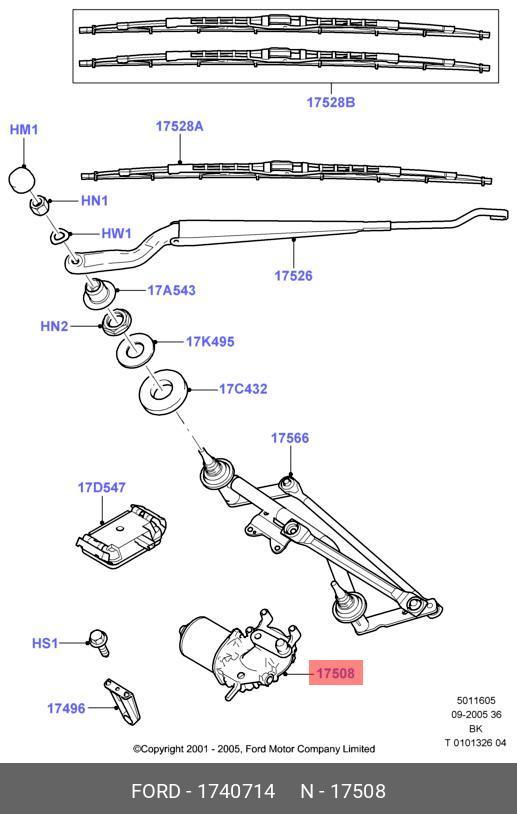 17528B

HM1

17528A

HN1

HW1

17526

17A543

HN2

17K495

17C432

17566

17D547

HS1

17508

17496

5011605
09-2005 36
BK
T 0101326 04

©Copyright 2001 - 2005, Ford Motor Company Limited

FORD - 1740714 N - 17508