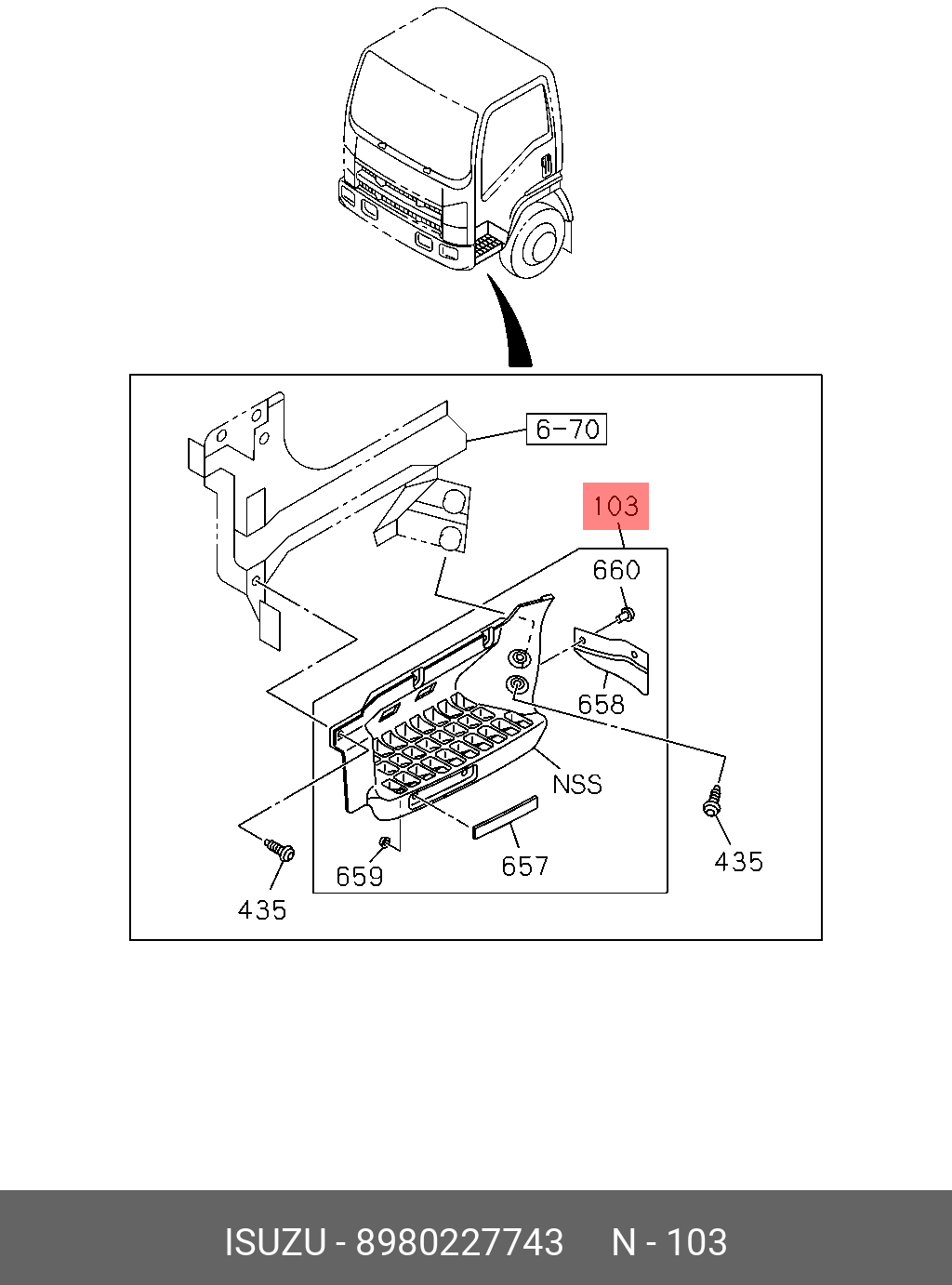 6-70

103

660

658

NSS

435

657

659

435

ISUZU - 8980227743 N - 103