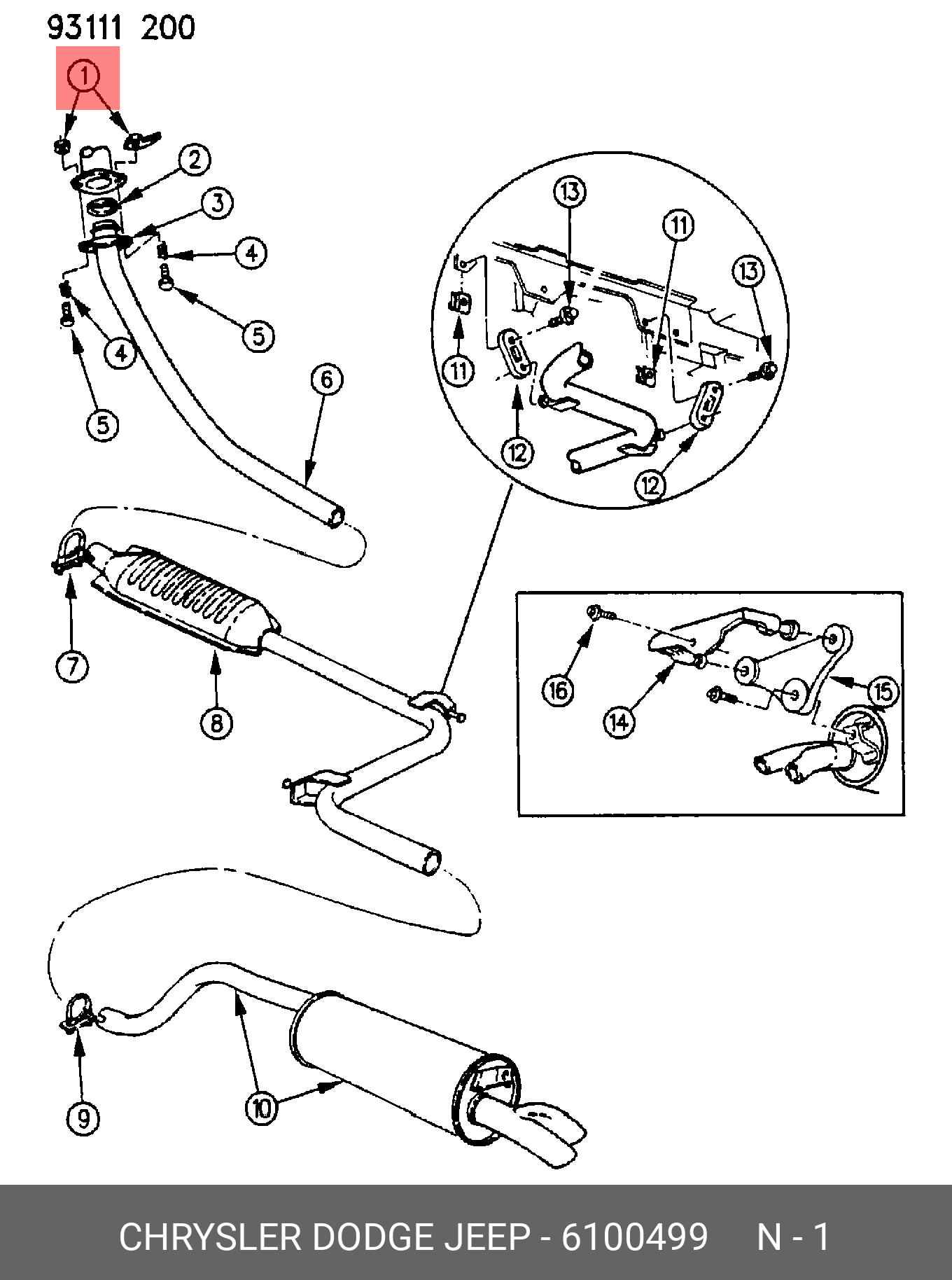 93111 200

1
2
3
4
5
4
5
6
13
11
13
11
12
12
7
8
16
14
15
9
10

CHRYSLER DODGE JEEP - 6100499 N - 1