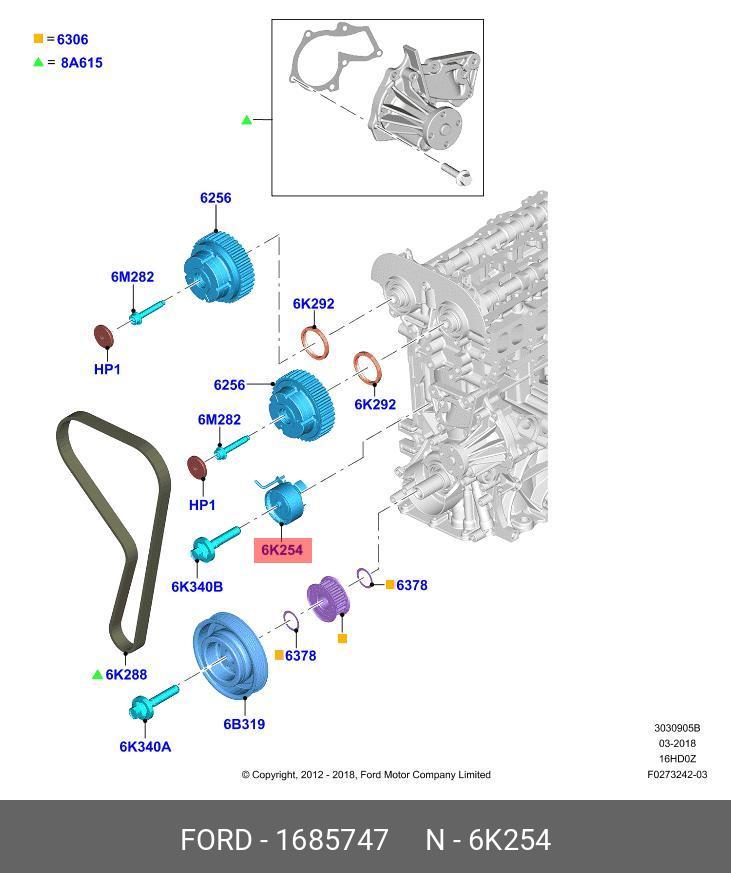 =6306
= 8A615

6256
6M282
HP1
6K292
6256
6K292
6M282
HP1
6K254
6K340B
6378
6378
6K288
6B319
6K340A

3030905B
03-2018
16HD0Z
F0273242-03

© Copyright, 2012 - 2018, Ford Motor Company Limited

FORD - 1685747 N - 6K254