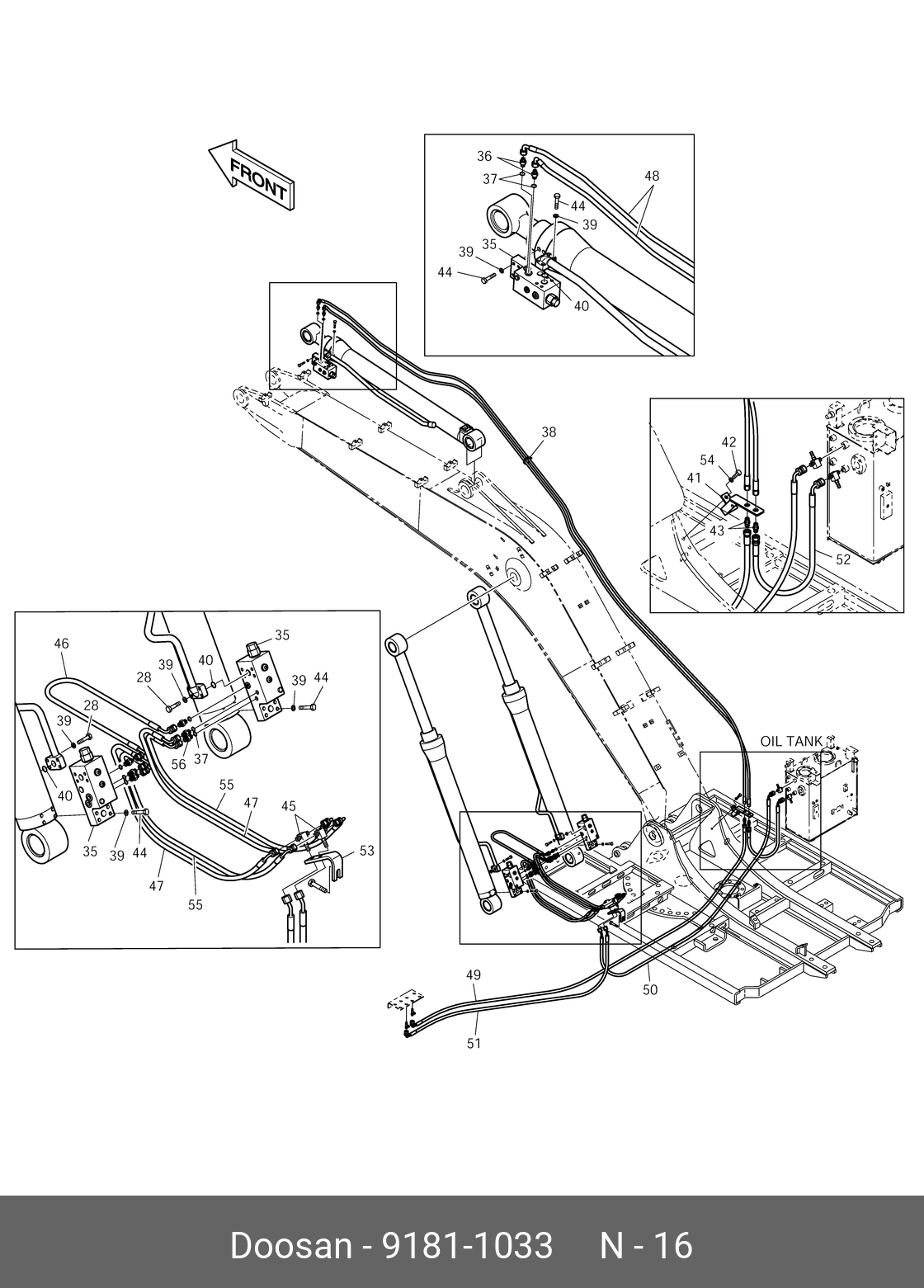 FRONT

36
37
48
44
39
39
35
44
40

38

42
54
41
43
52

46
35
39
40
28
39
44
28
39
56
37
40
55
47
45
35
39
44
53
47
55

OIL TANK

49
50
51

Doosan - 9181-1033 N - 16