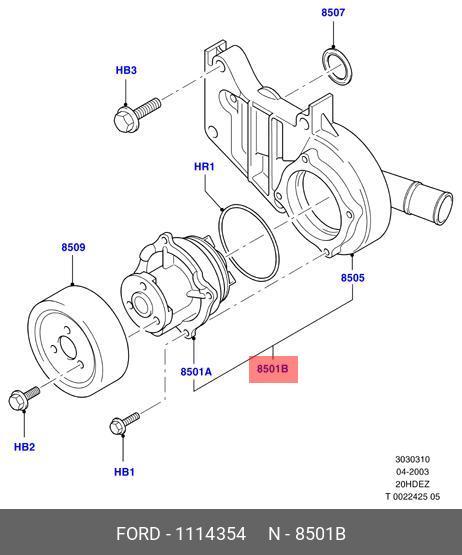 8507

HB3

HR1

8509

8505

8501A

8501B

HB2

HB1

3030310
04-2003
20HDEZ
T 0022425 05

FORD - 1114354    N - 8501B