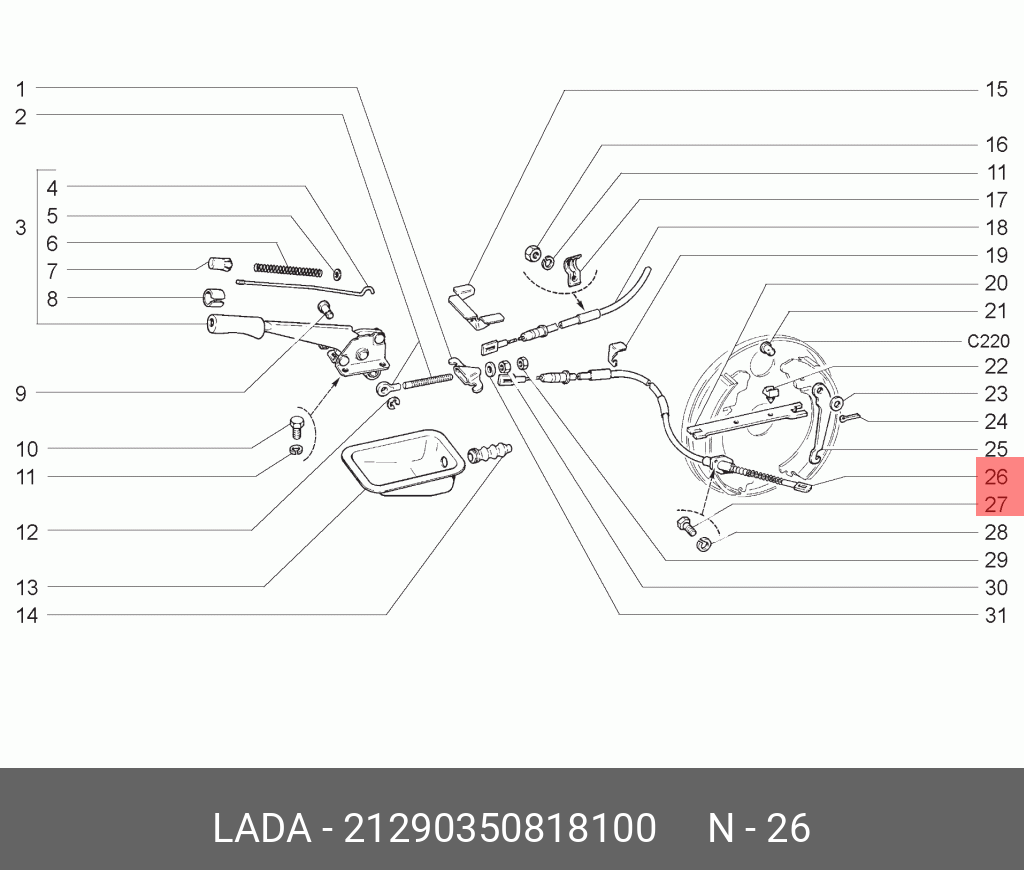 1
2
3
4
5
6
7
8
9
10
11
12
13
14

15
16
11
17
18
19
20
21
C220
22
23
24
25
26
27
28
29
30
31

LADA - 21290350818100 N - 26