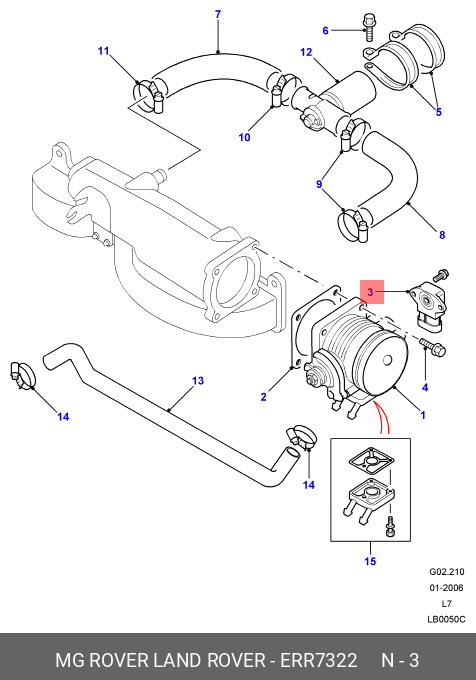 7
6
11
12
5
10
9
8
3
4
2
1
13
14
14
15

G02.210
01-2006
L7
LB0050C

MG ROVER LAND ROVER - ERR7322 N - 3