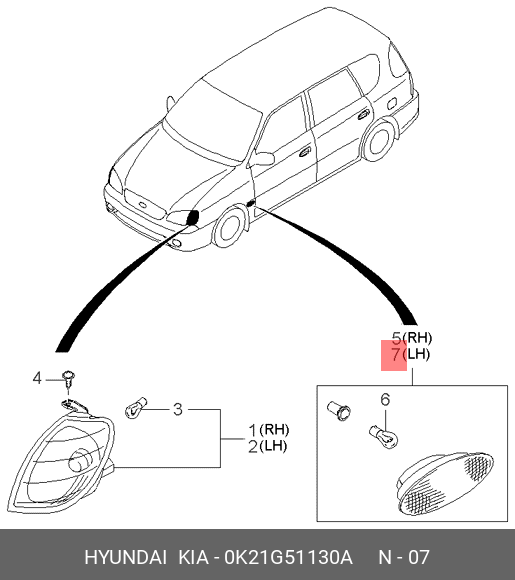 5(RH)
7(LH)

4

3

1(RH)
2(LH)

6

HYUNDAI KIA - 0K21G51130A N - 07