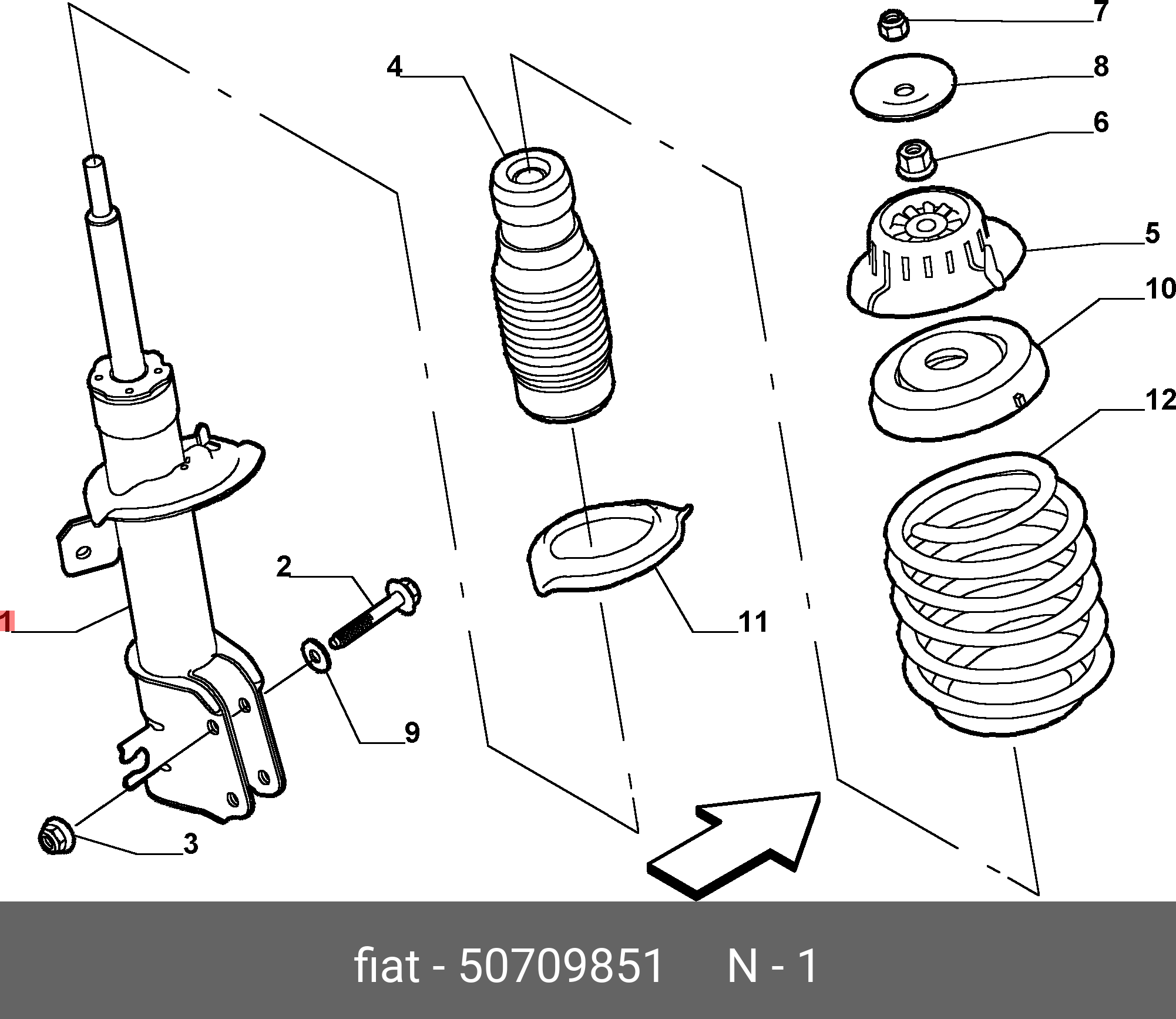 7
4
8
6
5
10
12
2
1
11
9
3

fiat - 50709851 N - 1