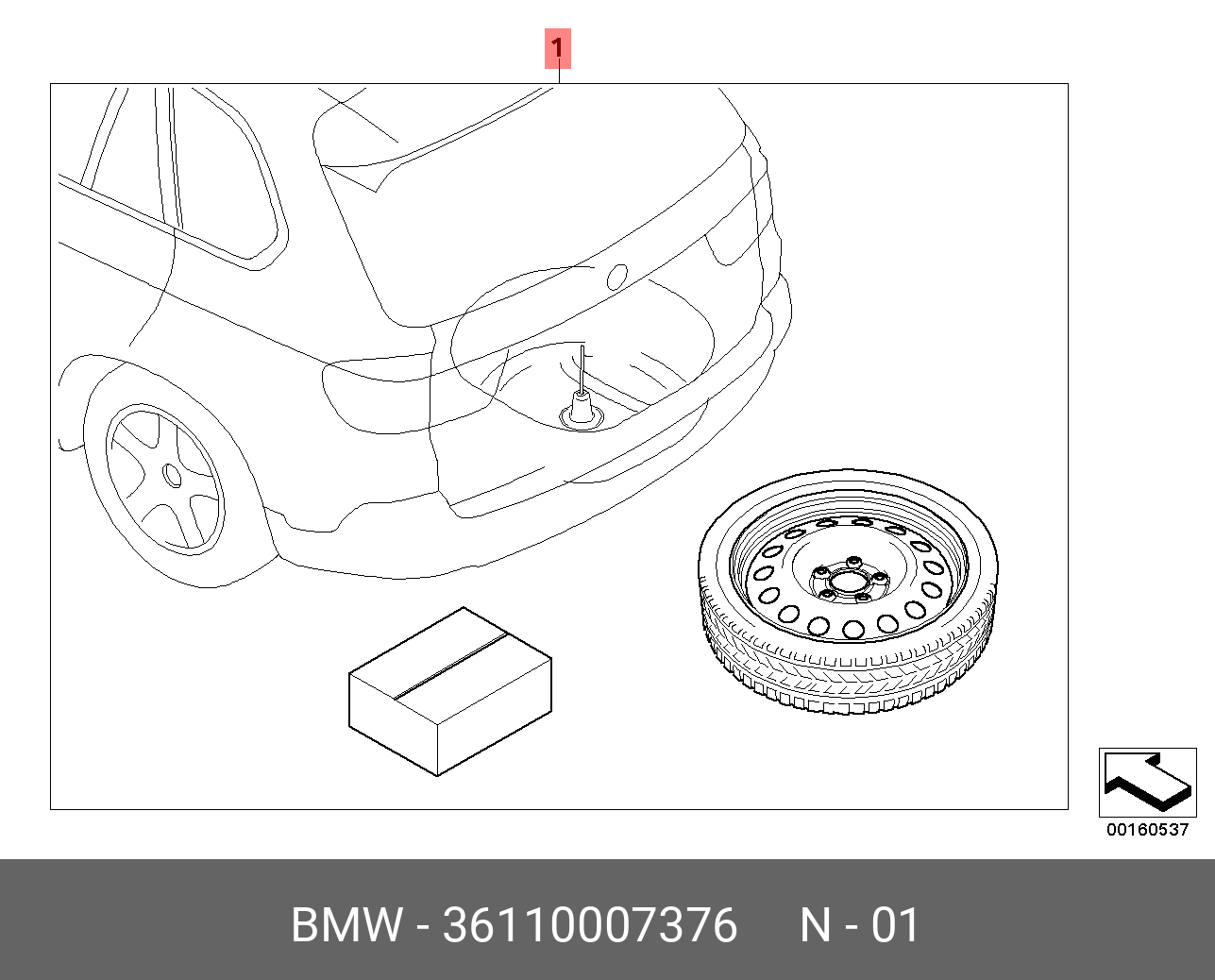 1

00160537

BMW - 36110007376 N - 01