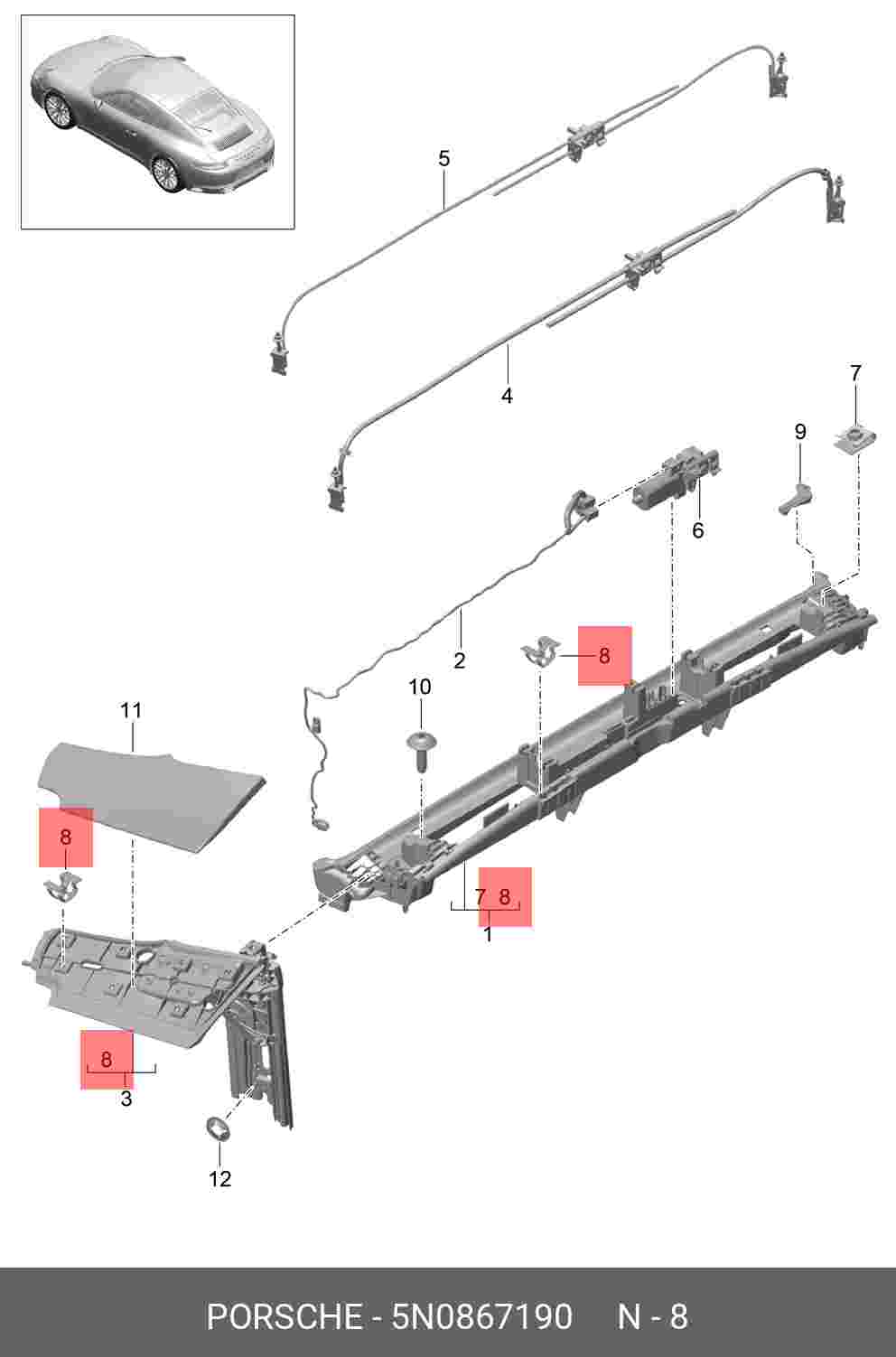 5

4

7

9

6

2

8

10

11

8

7 8

1

8

3

12

PORSCHE - 5N0867190 N - 8