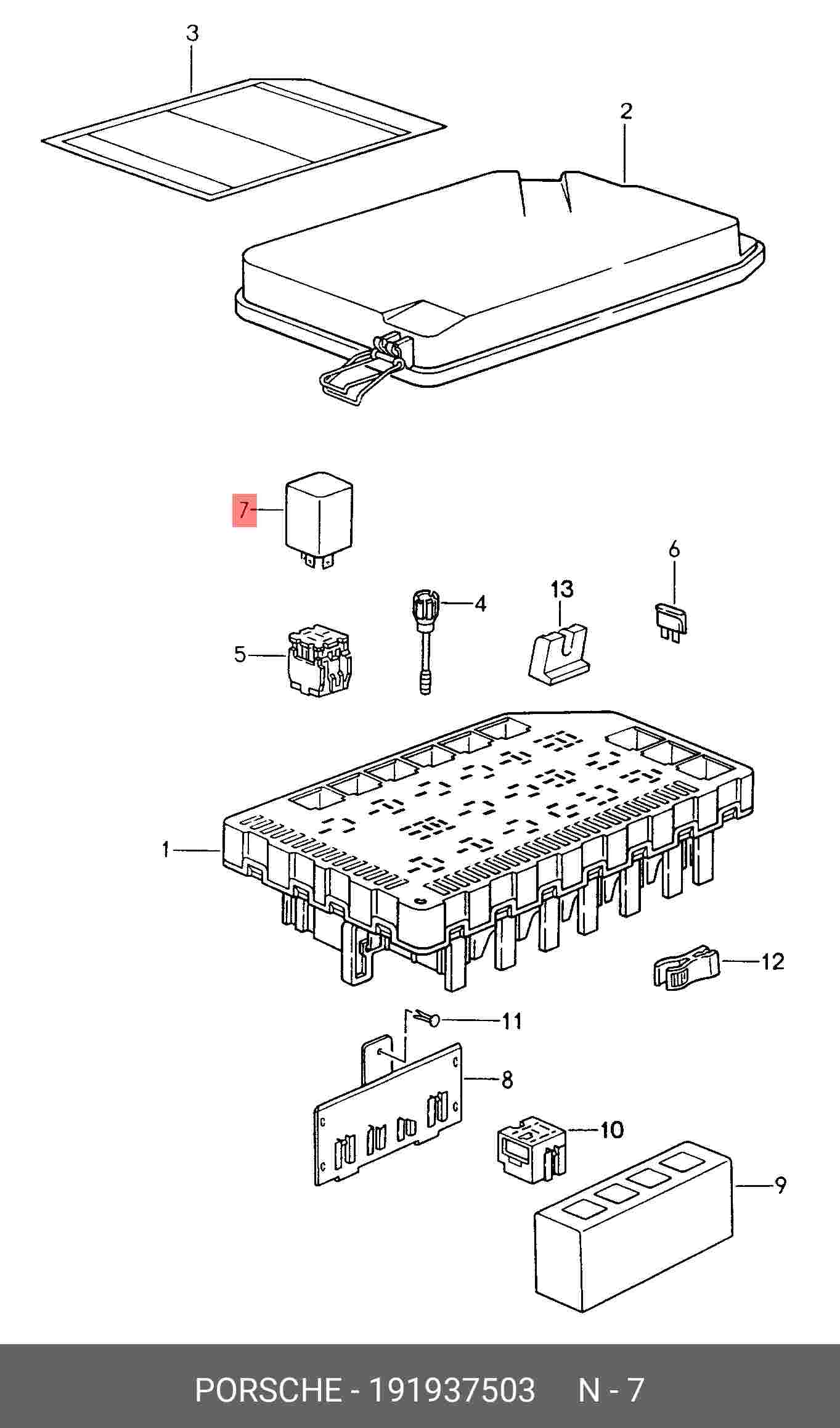 3

2

7

6

4

13

5

1

12

11

8

10

9

PORSCHE - 191937503 N - 7