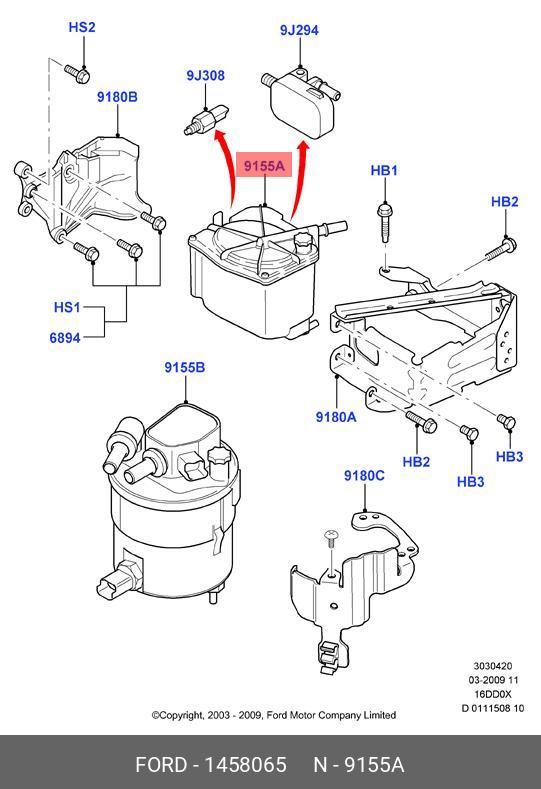 HS2

9J294

9J308

9180B

9155A

HB1

HB2

HS1

6894

9155B

9180A

HB2

HB3

HB3

9180C

3030420
03-2009 11
16DD0X
D 0111508 10

©Copyright, 2003 - 2009, Ford Motor Company Limited

FORD - 1458065 N - 9155A