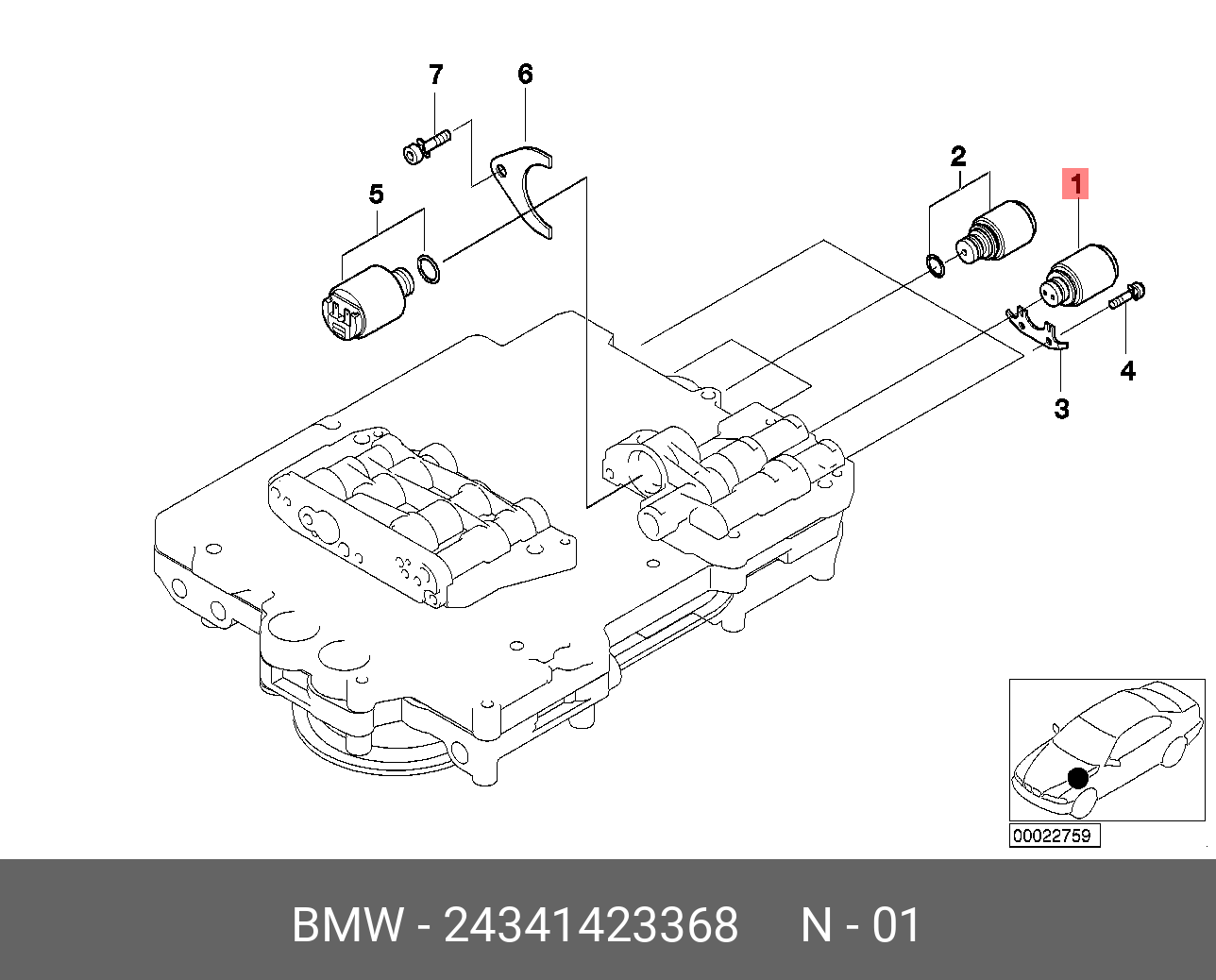 7
6
5
2
1
4
3
00022759
BMW - 24341423368 N - 01