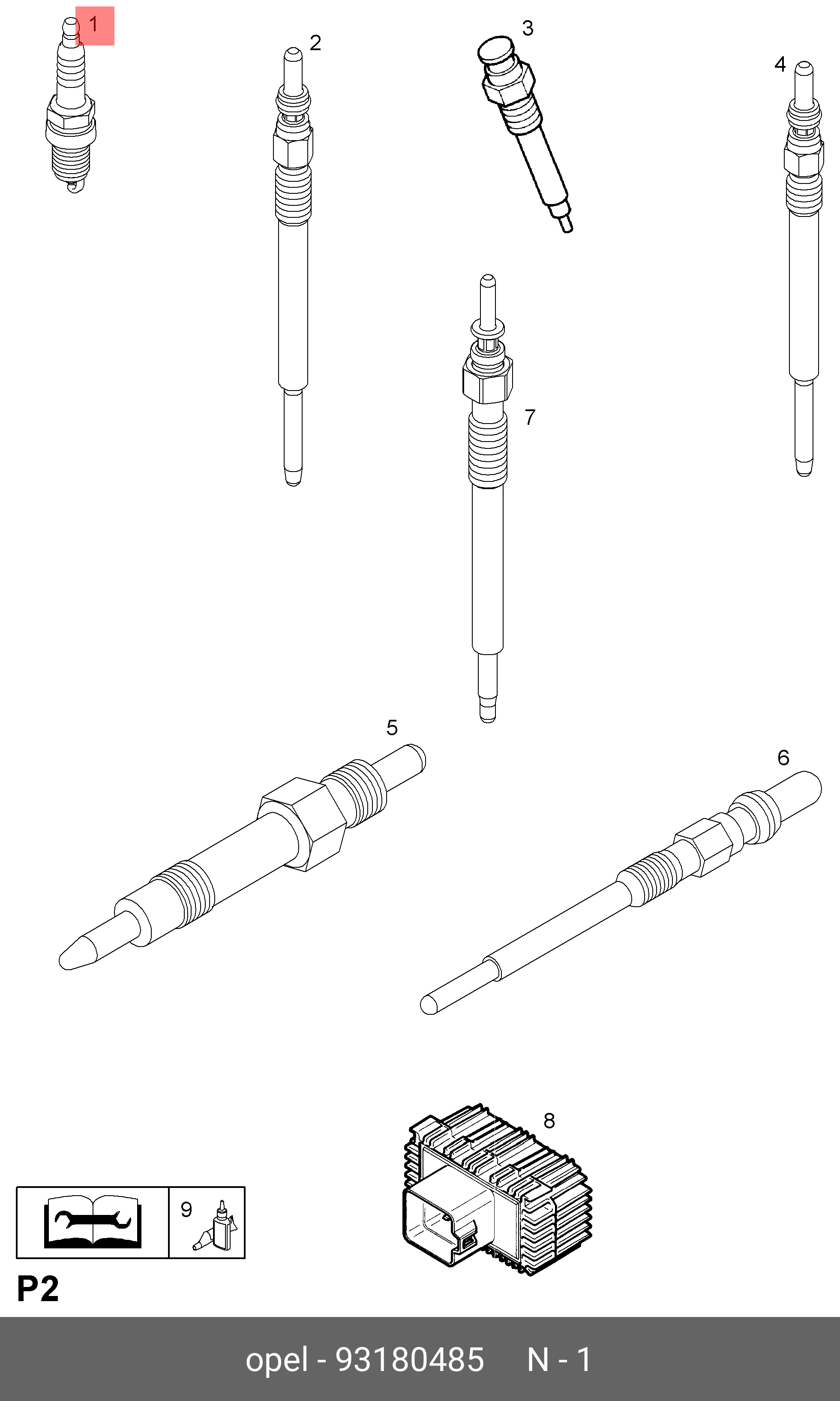 1
2
3
4
7
5
6
8
9
P2
opel - 93180485 N - 1