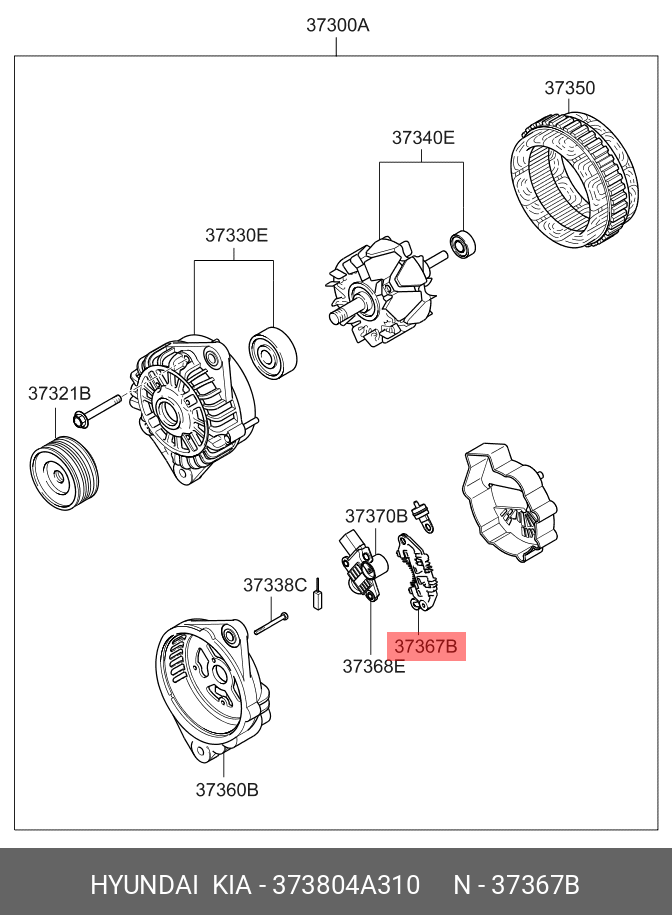 37300A

37350

37340E

37330E

37321B

37370B

37338C

37367B

37368E

37360B

HYUNDAI KIA - 373804A310 N - 37367B