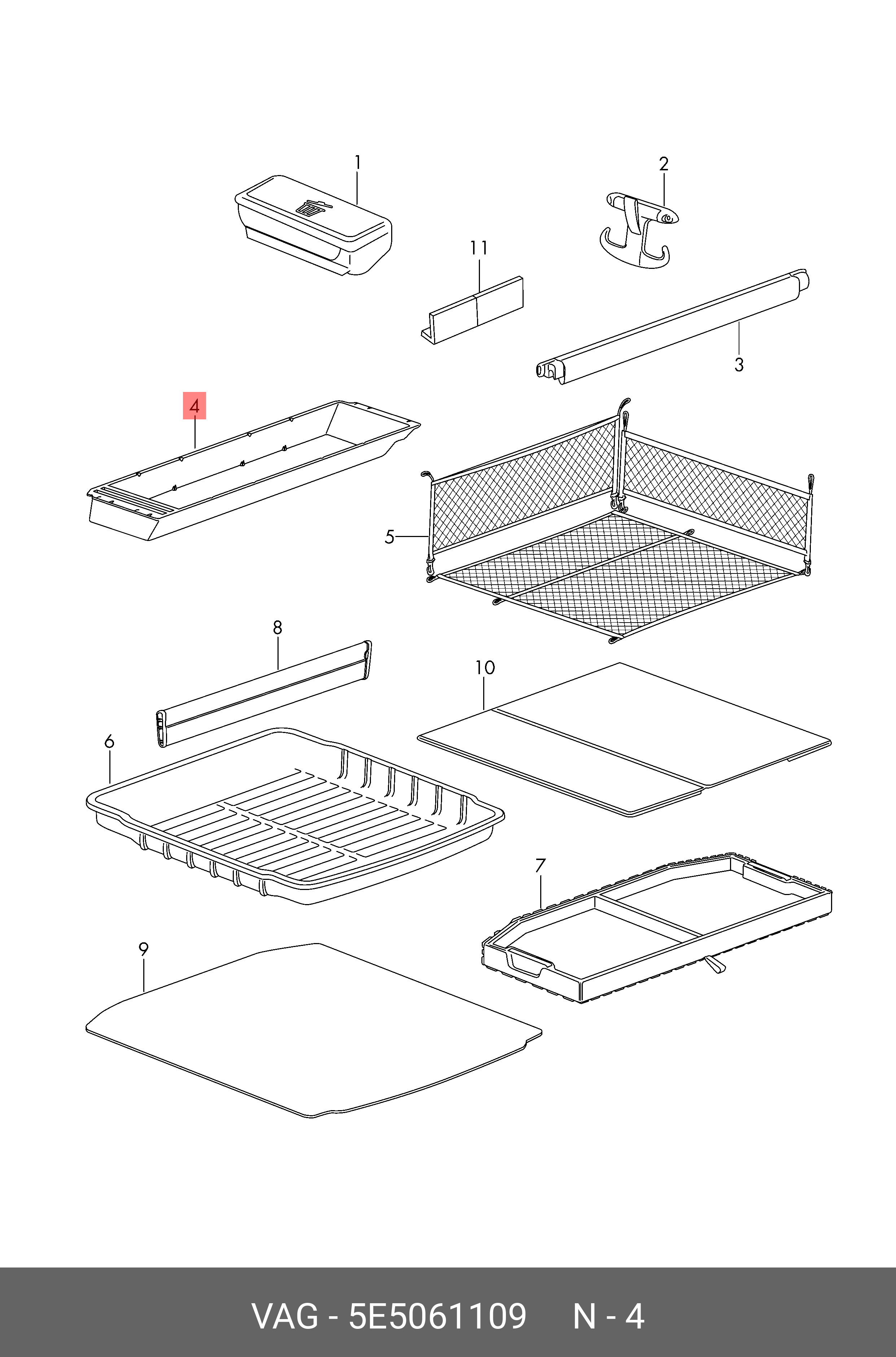 1
2
11
3
4
5
8
10
6
7
9

VAG - 5E5061109 N - 4