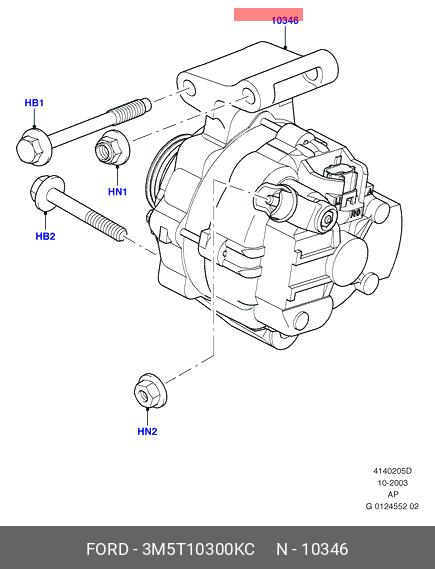 10346

HB1

HN1

HB2

HN2

4140205D
10-2003
AP
G 0124552 02

FORD - 3M5T10300KC N - 10346