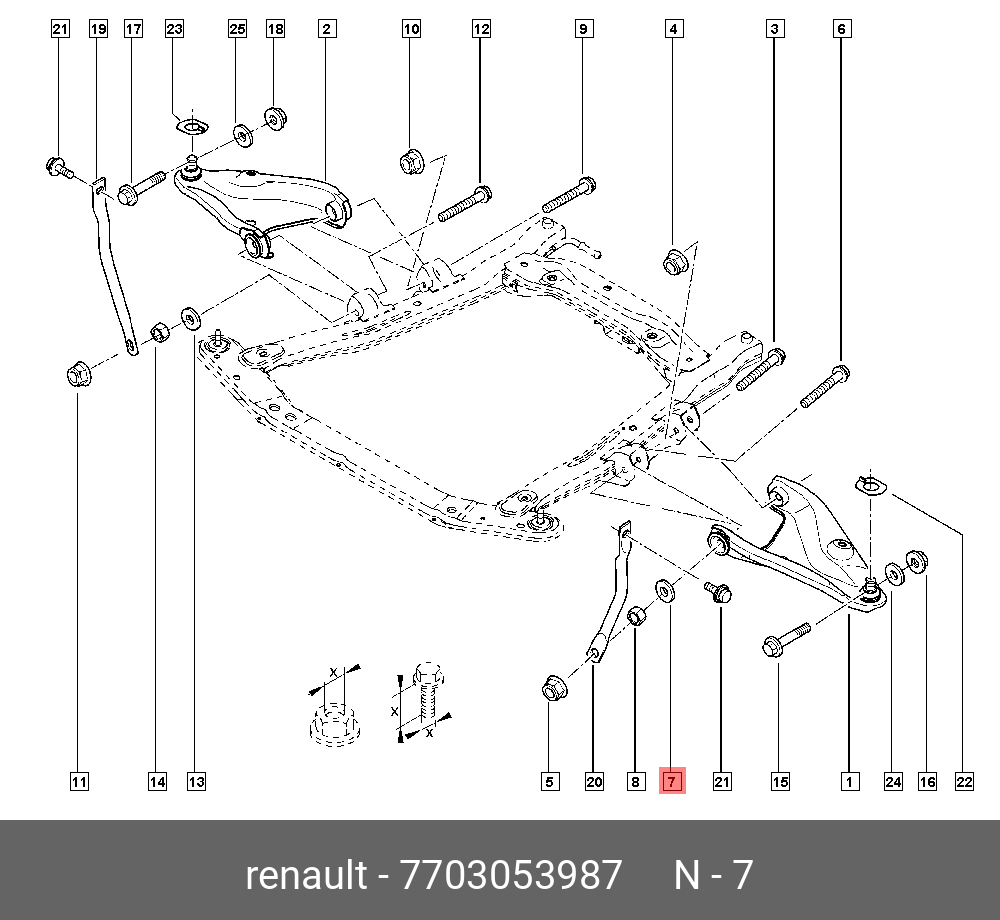 21 19 17 23 25 18 2 10 12 9 4 3 6

x
x
x

11 14 13 5 20 8 7 21 15 1 24 16 22

renault - 7703053987 N - 7