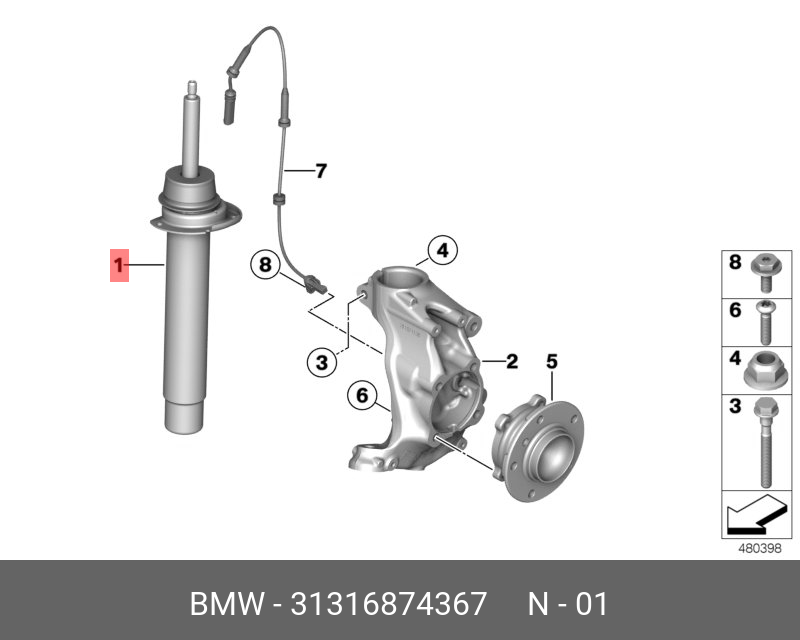 1
7
8
4
3
2
5
6
8
6
4
3
480398

BMW - 31316874367 N - 01