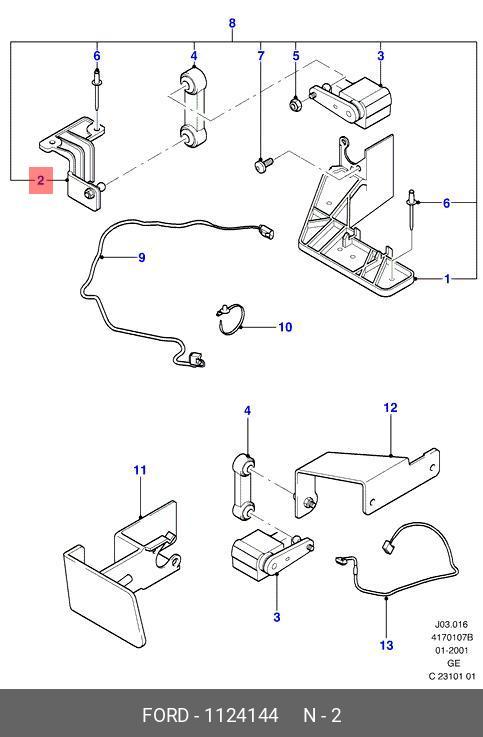 8
6
4
7
5
3
2
6
9
1
10
4
12
11
3
13
J03.016
4170107B
01-2001
GE
C 23101 01
FORD - 1124144 N - 2