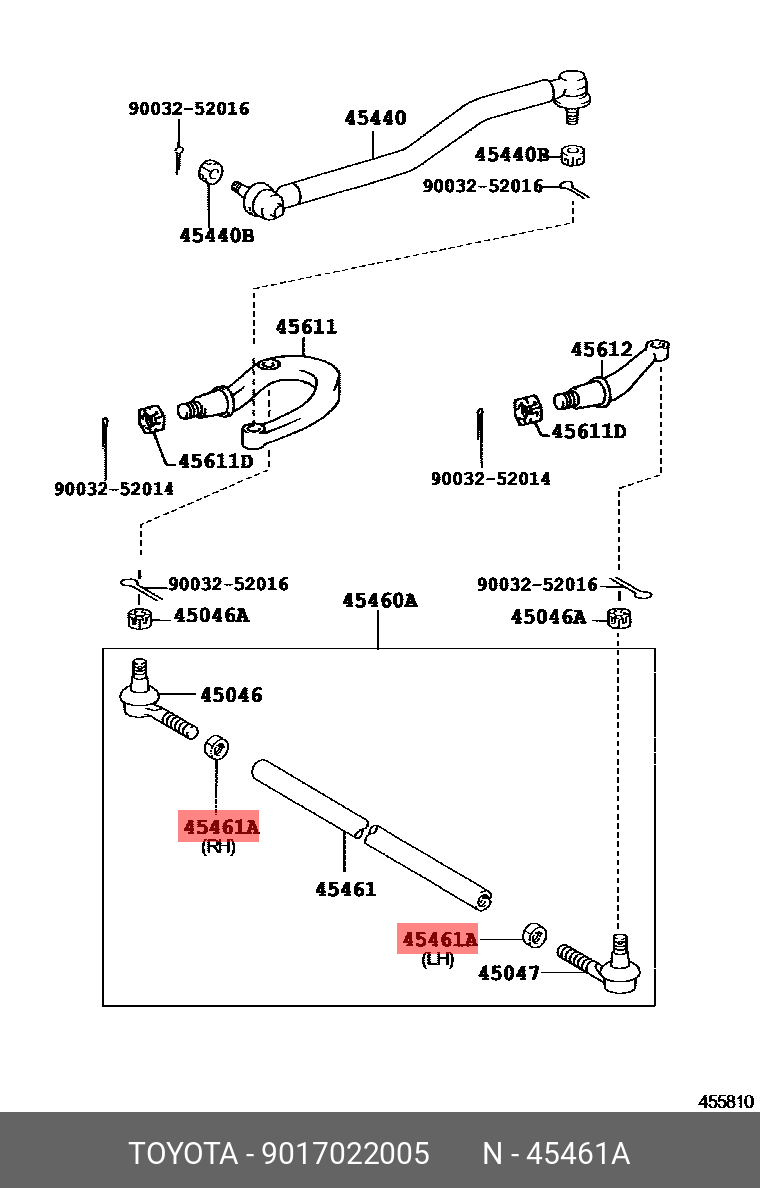 90032-52016
45440
45440B
90032-52016
45440B

45611
45612
45611D
45611D
90032-52014
90032-52014

90032-52016
45046A
45460A
90032-52016
45046A

45046
45461A
(RH)
45461
45461A
(LH)
45047

455810

TOYOTA - 9017022005 N - 45461A