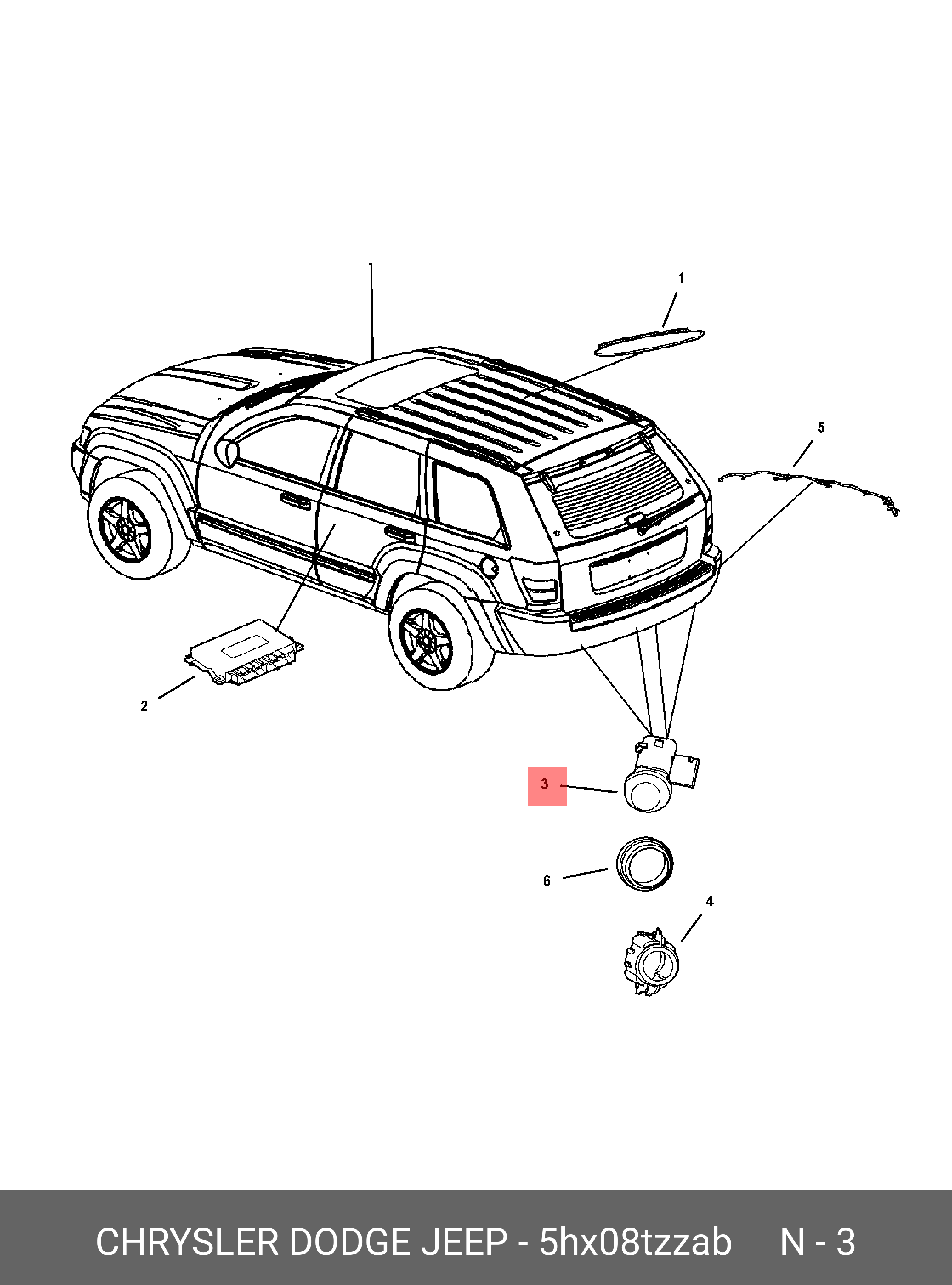 1

5

2

3

6

4

CHRYSLER DODGE JEEP - 5hx08tzzab N - 3