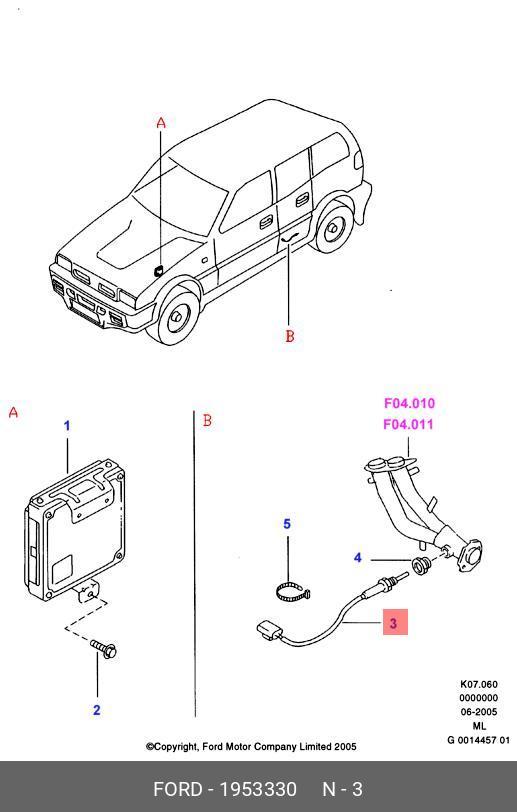 A

B

A

1

2

B

F04.010
F04.011

5

4

3

K07.060
0000000
06-2005
ML
G 0014457 01

©Copyright, Ford Motor Company Limited 2005

FORD - 1953330 N - 3