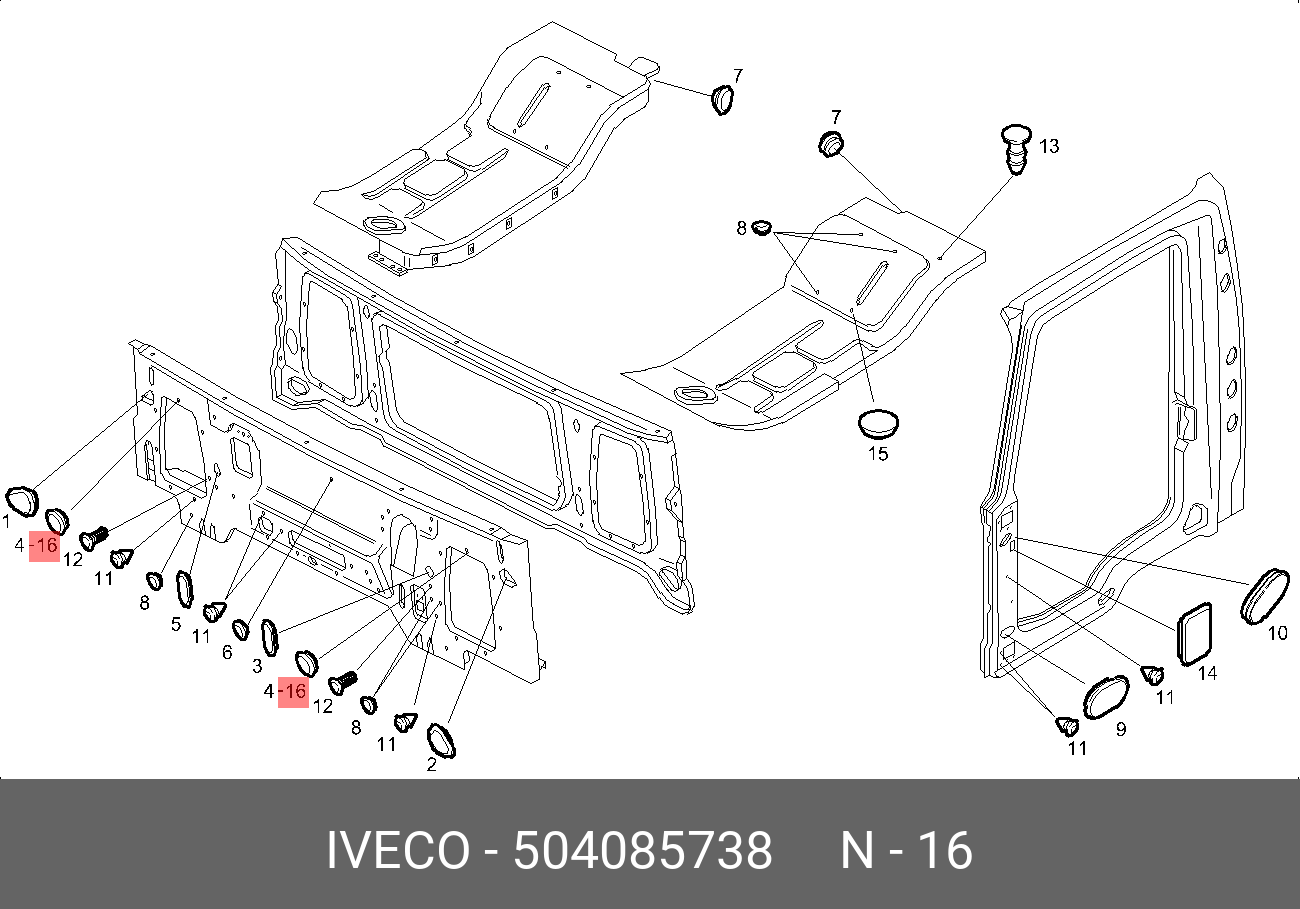 7
7
13
8
15
1
4 - 16
12
11
8
5
11
6
3
4 - 16
12
8
11
2
10
14
11
9
11

IVECO - 504085738 N - 16