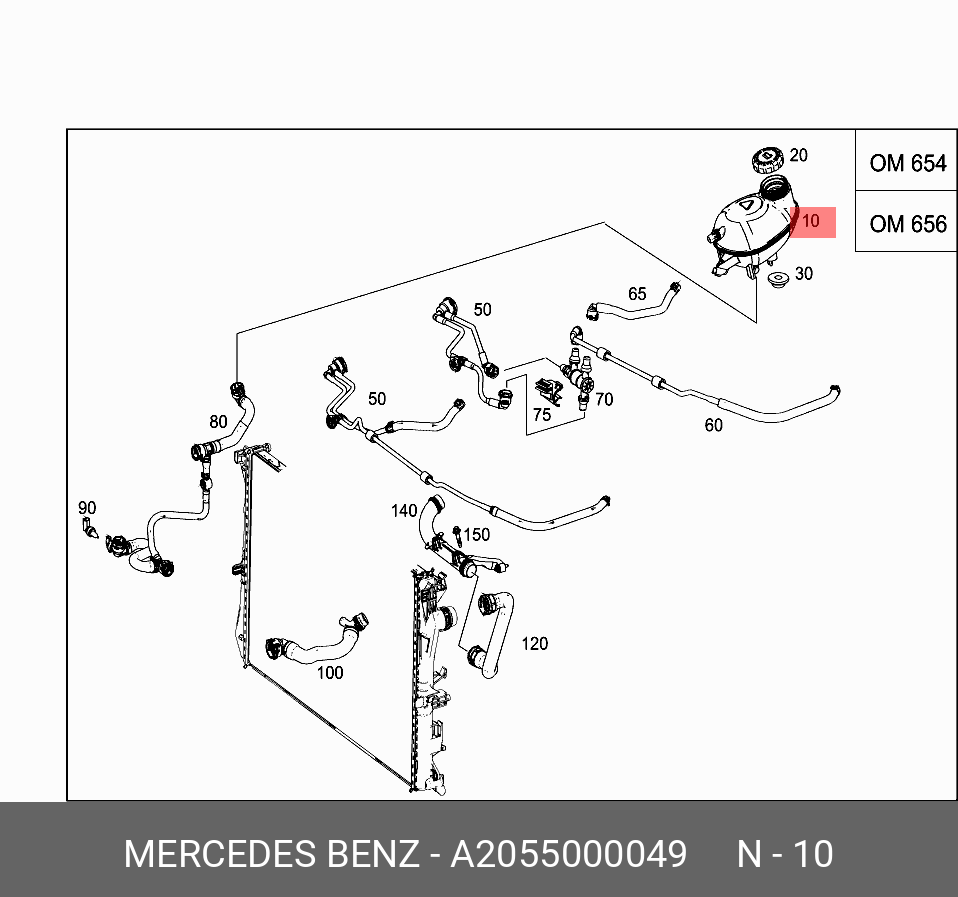 OM 654

OM 656

20

10

30

65

50

50

70

75

60

80

90

140

150

120

100

MERCEDES BENZ - A2055000049 N - 10