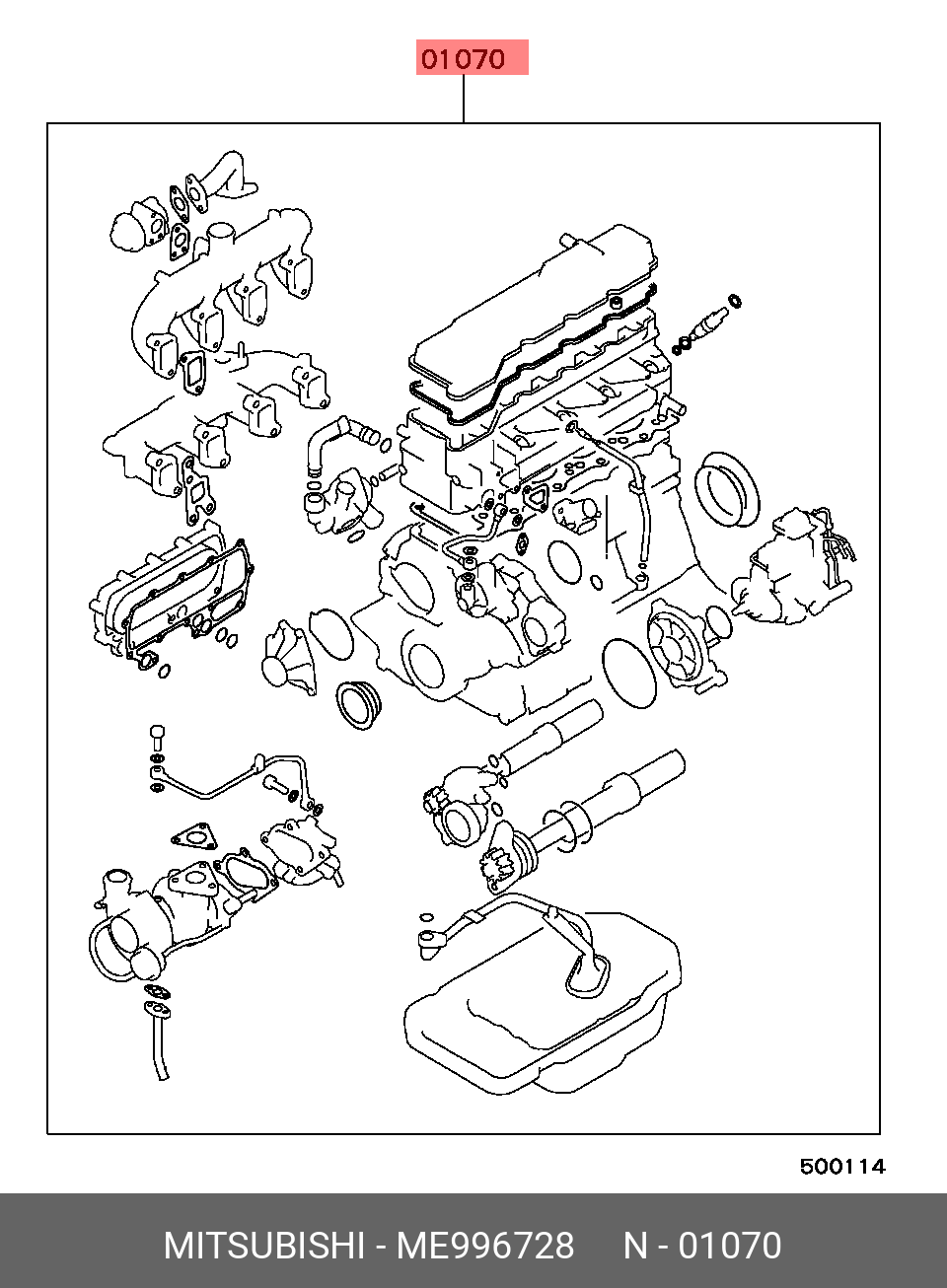 01070

500114

MITSUBISHI - ME996728 N - 01070