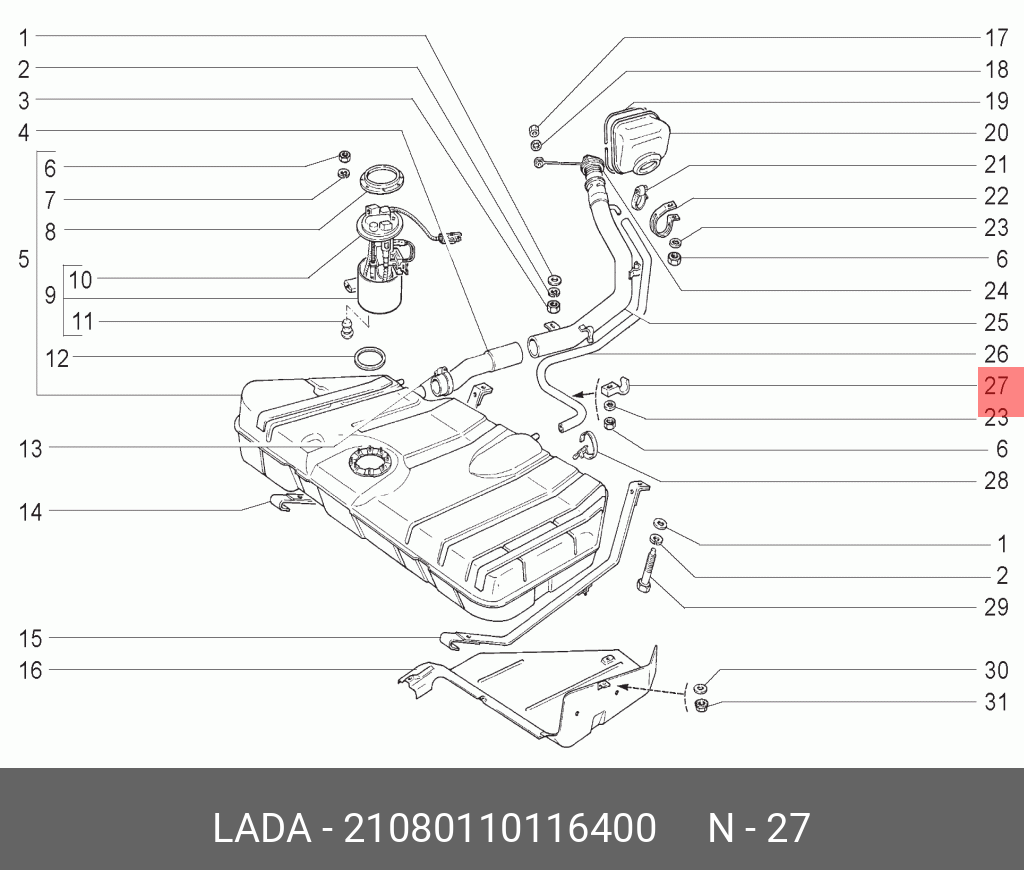 1
2
3
4
5
6
7
8
9
10
11
12
13
14
15
16
17
18
19
20
21
22
23
6
24
25
26
27
23
6
28
1
2
29
30
31

LADA - 21080110116400 N - 27