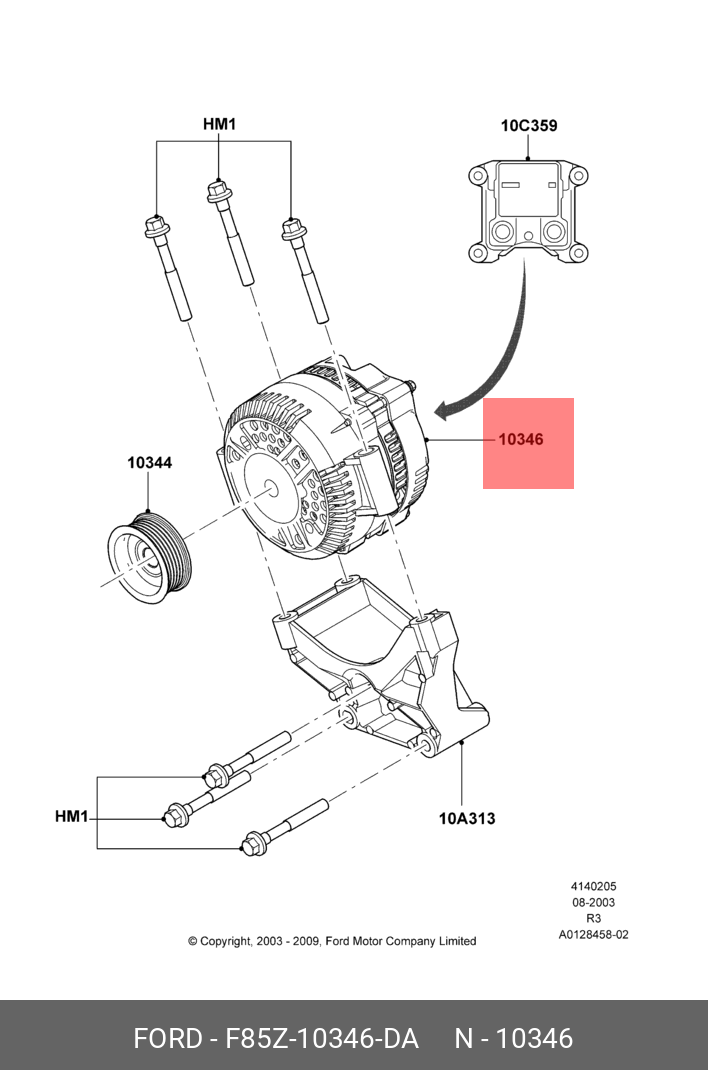 HM1

10C359

10346

10344

HM1

10A313

4140205
08-2003
R3
A0128458-02

© Copyright, 2003 - 2009, Ford Motor Company Limited

FORD - F85Z-10346-DA N - 10346