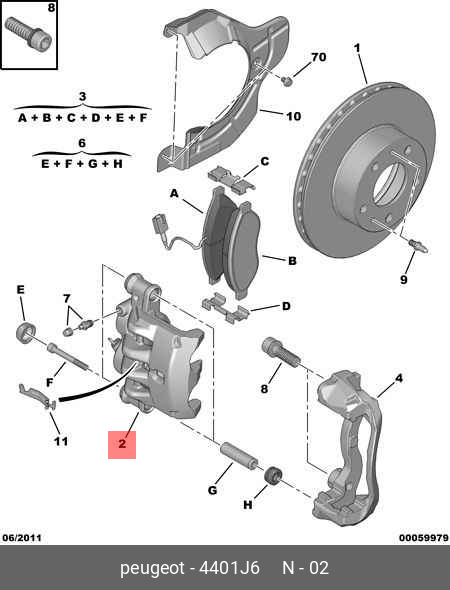 8

3
A + B + C + D + E + F

6
E + F + G + H

70

1

10

C

A

B

9

E

7

D

F

8

4

11

2

G

H

06/2011

00059979

peugeot - 4401J6 N - 02