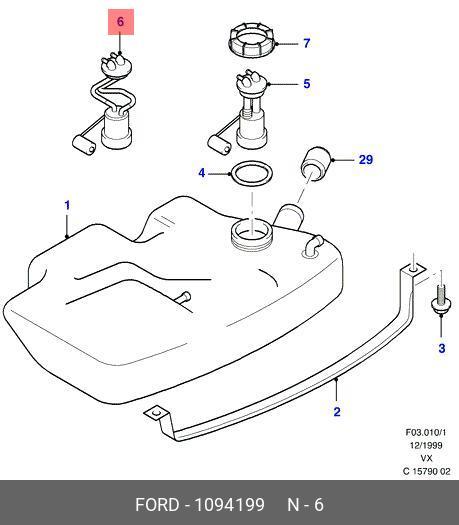 6

7

5

29

4

1

3

2

F03.010/1
12/1999
VX
C 15790 02

FORD - 1094199 N - 6