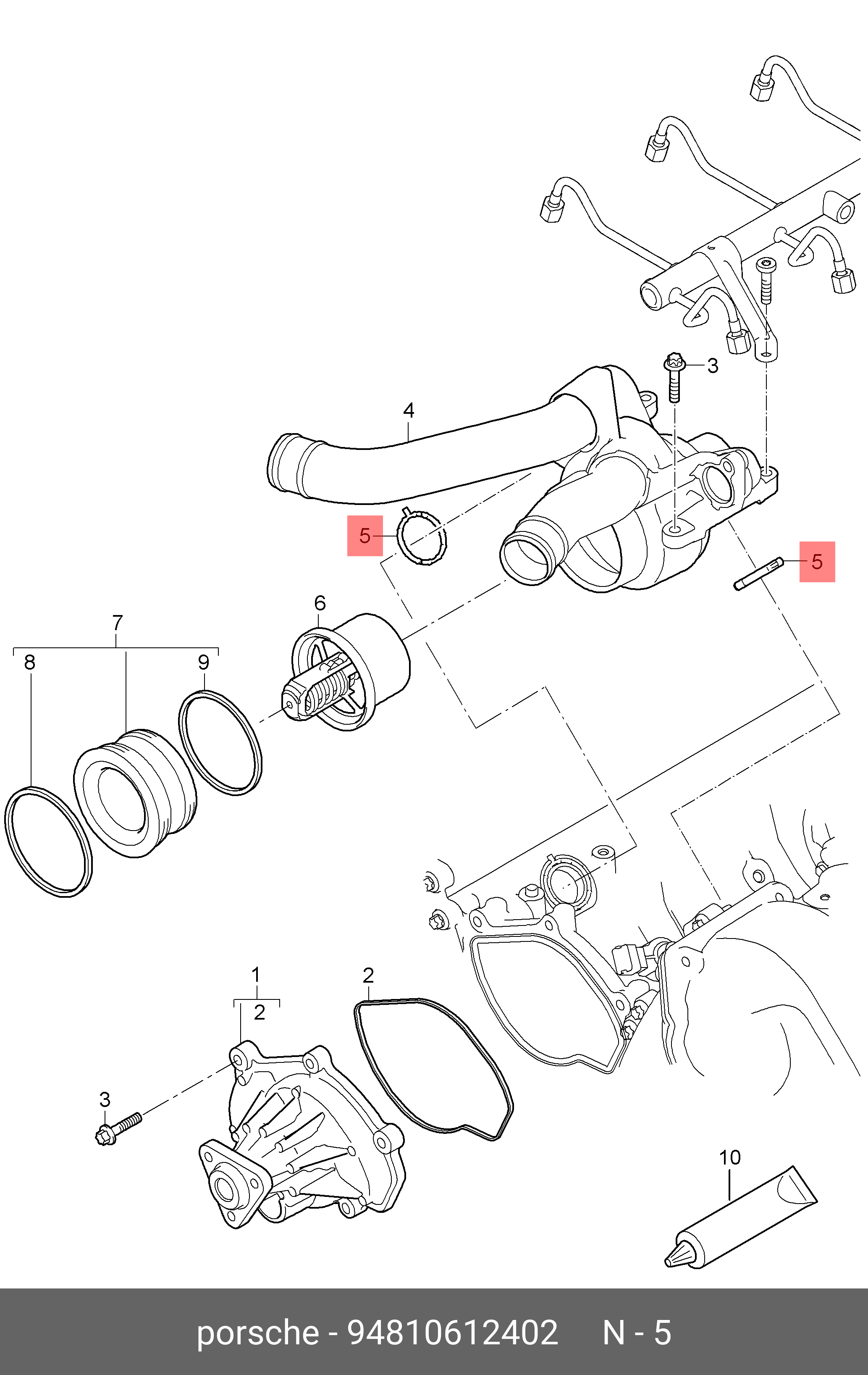 3
4
5
5
6
7
8
9
1
2
2
3
10

porsche - 94810612402 N - 5