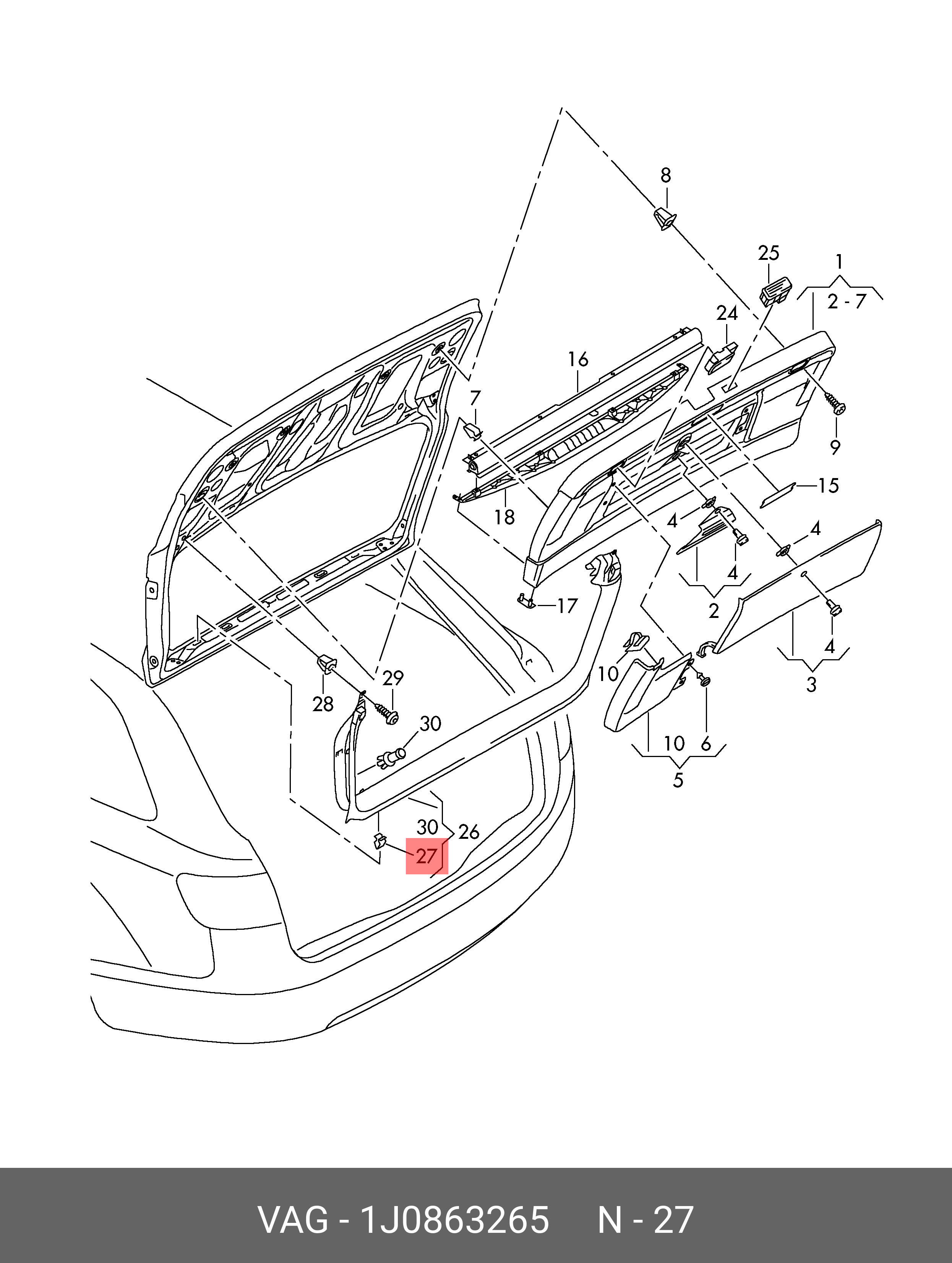 8
25
1
2 - 7
24
16
7
9
15
18
4
4
4
2
17
4
3
10
29
28
30
10
6
5
30
26
27

VAG - 1J0863265 N - 27